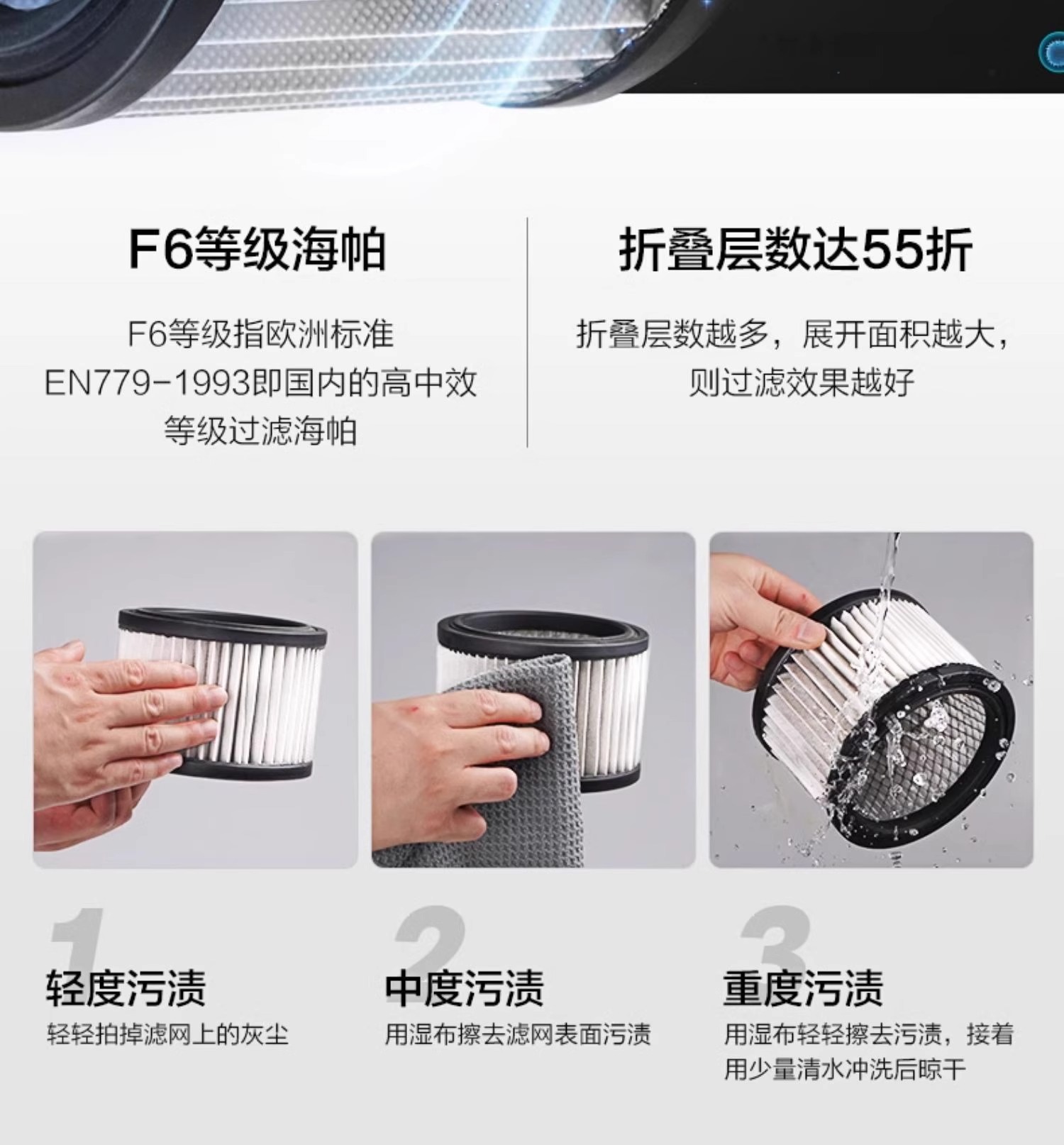 F6等级海帕

F6等级指欧洲标准 EN779-1993即国内的高中效等级过滤海帕

折叠层数达55折

折叠层数越多，展开面积越大，则过滤效果越好

1

轻度污渍

轻轻拍掉滤网上的灰尘

2

中度污渍

用湿布擦去滤网表面污渍

3

重度污渍

用湿布轻轻擦去污渍，接着用少量清水冲洗后晾干