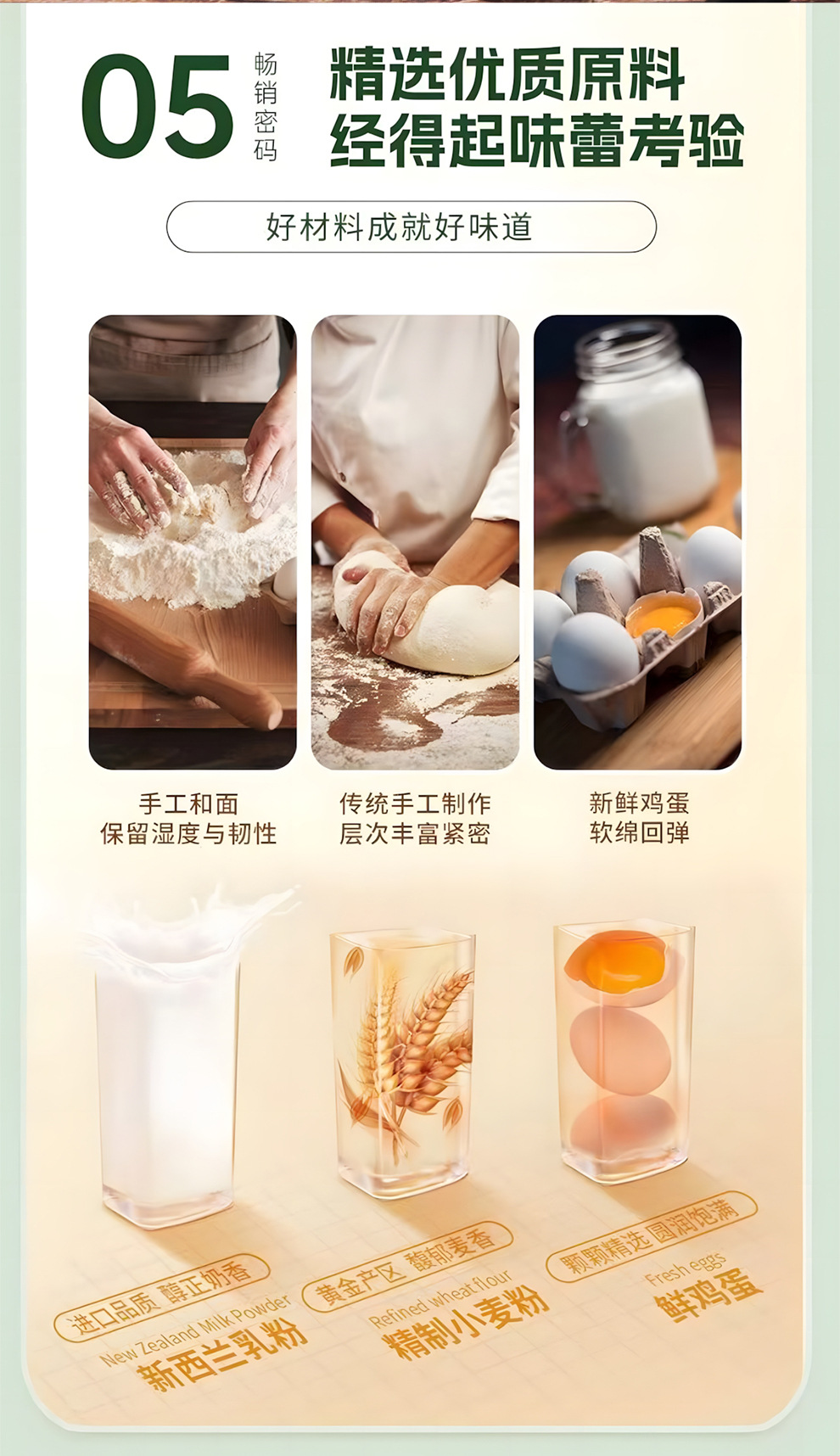 05 畅销密码

精选优质原料
经得起味蕾考验

好材料成就好味道

手工和面
保留湿度与韧性

传统手工制作
层次丰富紧密

新鲜鸡蛋
软绵回弹

进口品质 醇正奶香
New Zealand Milk Powder
新西兰乳粉

黄金产区 馥郁麦香
Refined wheat flour
精制小麦粉

颗颗精选 圆润饱满
Fresh eggs
鲜鸡蛋