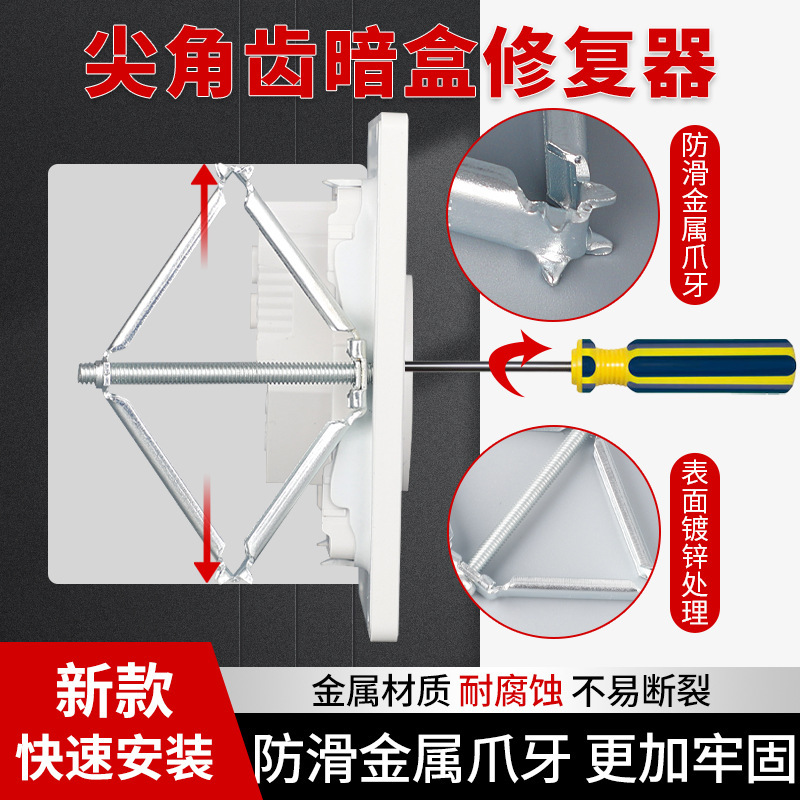 尖角齿暗盒修复器

防滑金属爪牙

表面镀锌处理

新款
快速安装

金属材质 耐腐蚀 不易断裂

防滑金属爪牙 更加牢固