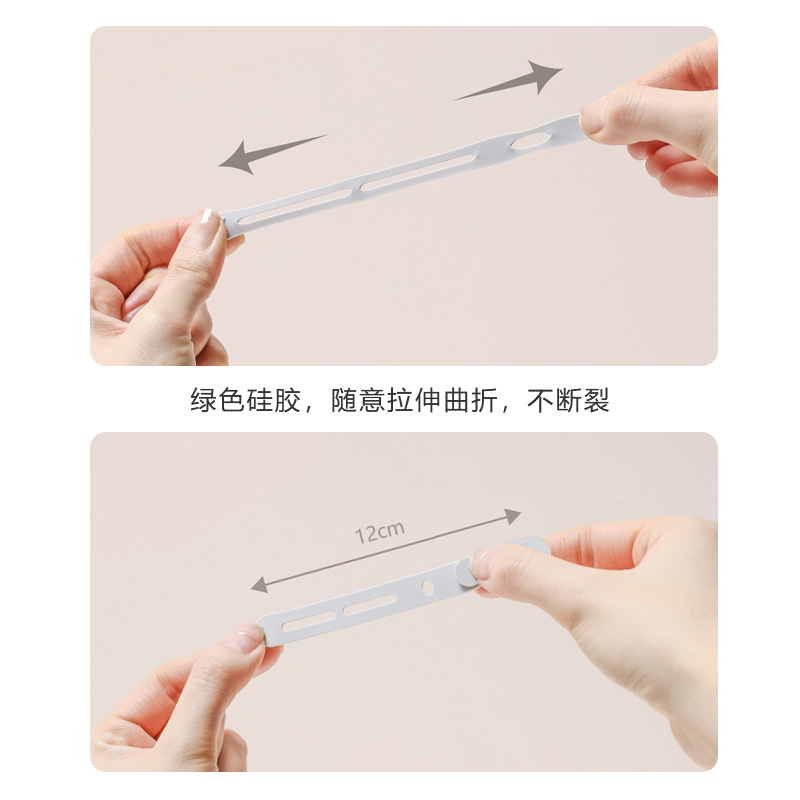 绿色硅胶，随意拉伸曲折，不断裂

12cm