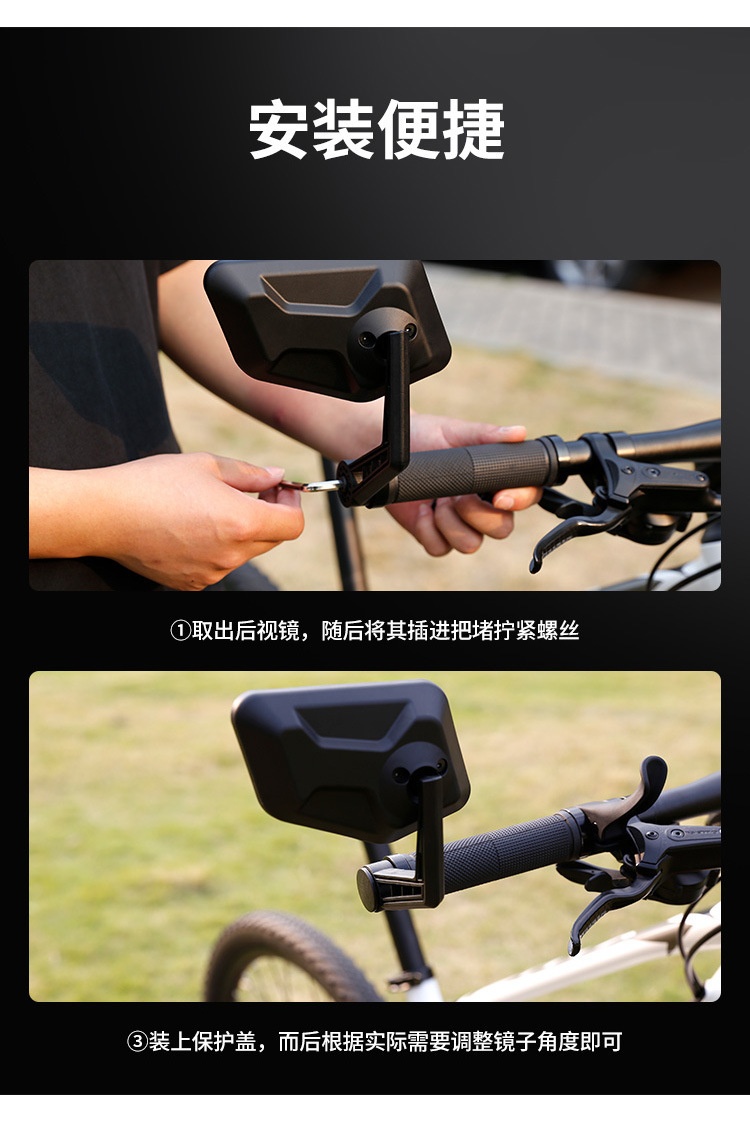 安装便捷

①取出后视镜，随后将其插进把堵拧紧螺丝

③装上保护盖，而后根据实际需要调整镜子角度即可