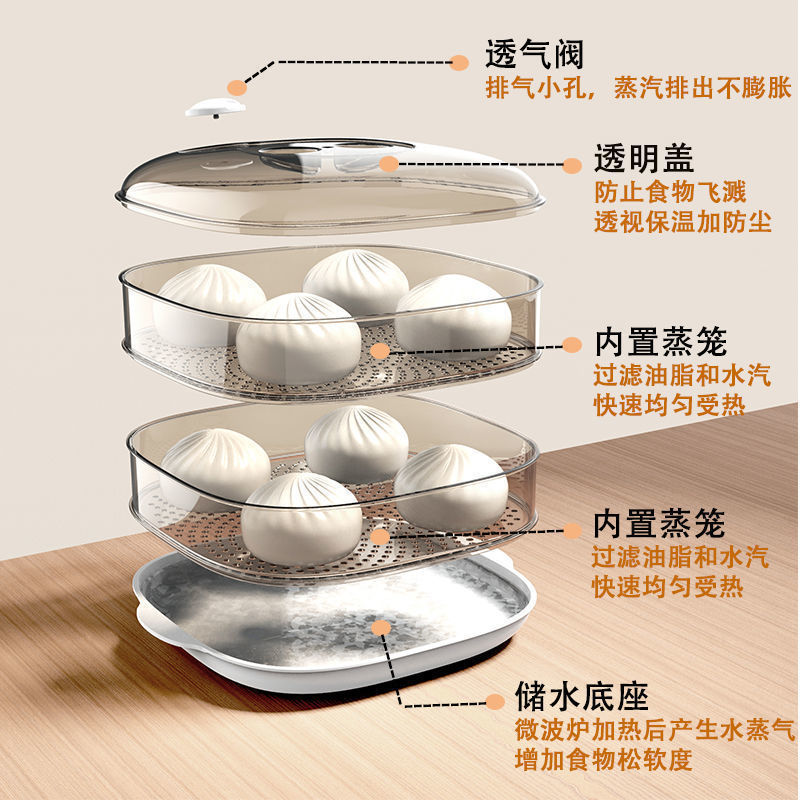 透气阀
排气小孔，蒸汽排出不膨胀

透明盖
防止食物飞溅
透视保温加防尘

内置蒸笼
过滤油脂和水汽
快速均匀受热

内置蒸笼
过滤油脂和水汽
快速均匀受热

储水底座
微波炉加热后产生水蒸气
增加食物松软度