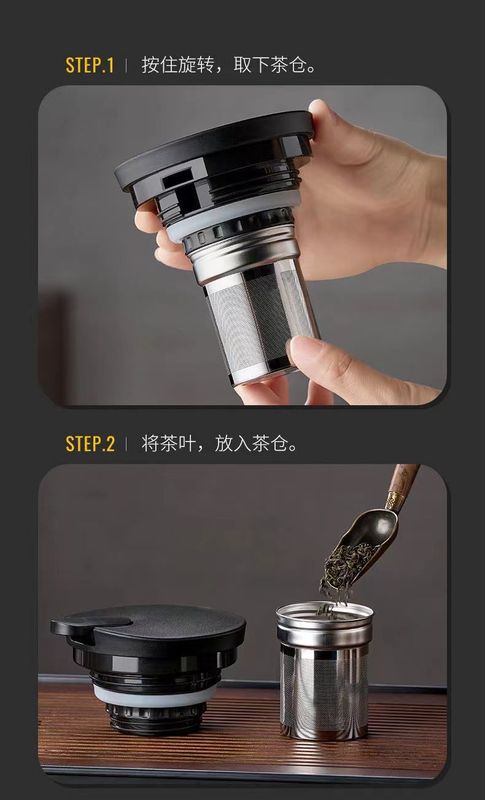 STEP.1 | 按住旋转，取下茶仓。

STEP.2 | 将茶叶，放入茶仓。