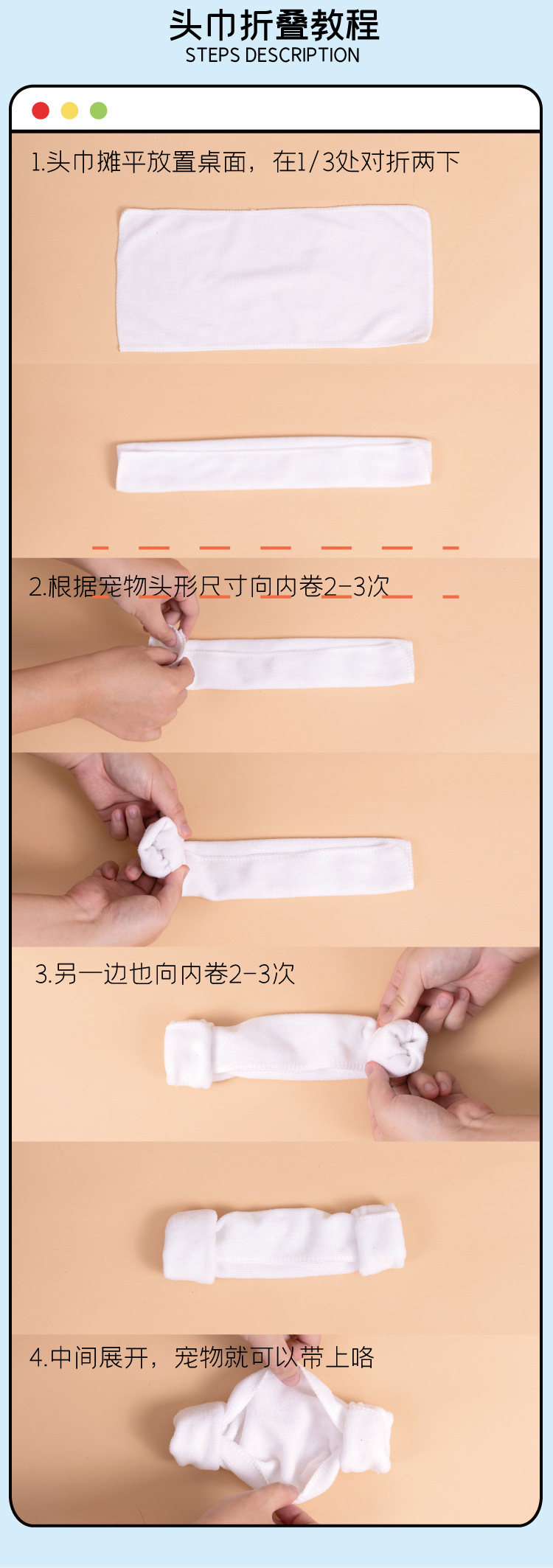 头巾折叠教程
STEPS DESCRIPTION

1.头巾摊平放置桌面，在1/3处对折两下

2.根据宠物头形尺寸向内卷2-3次

3.另一边也向内卷2-3次

4.中间展开，宠物就可以带上咯