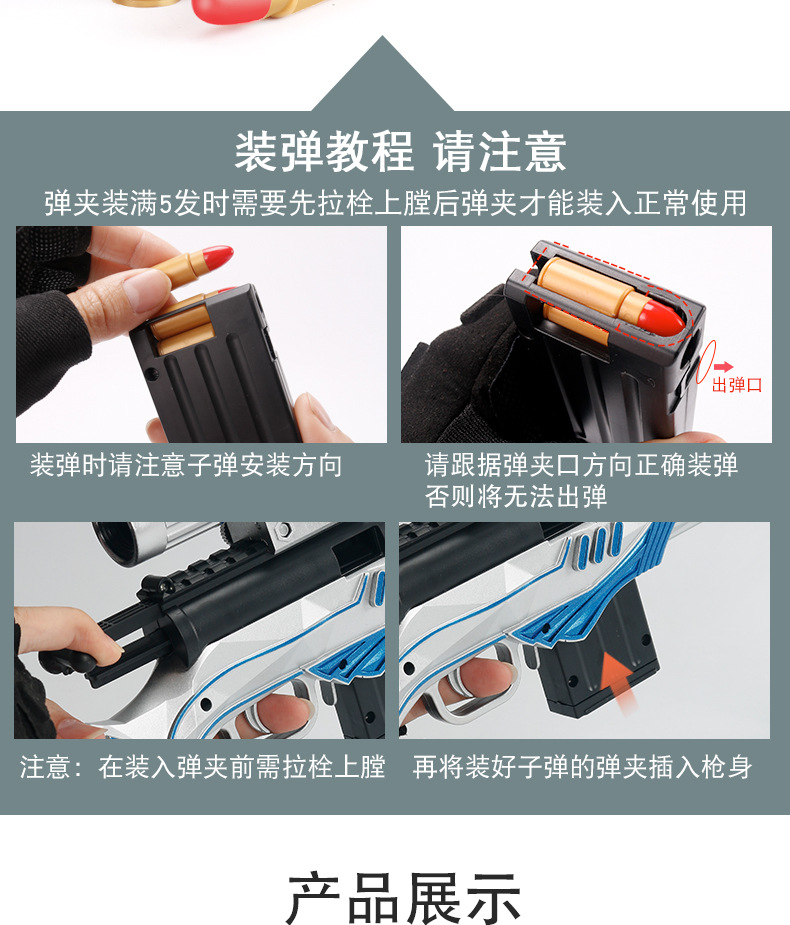 装弹教程 请注意

弹夹装满5发时需要先拉栓上膛后弹夹才能装入正常使用

出弹口

装弹时请注意子弹安装方向

请跟据弹夹口方向正确装弹
否则将无法出弹

注意：在装入弹夹前需拉栓上膛

再将装好子弹的弹夹插入枪身

产品展示