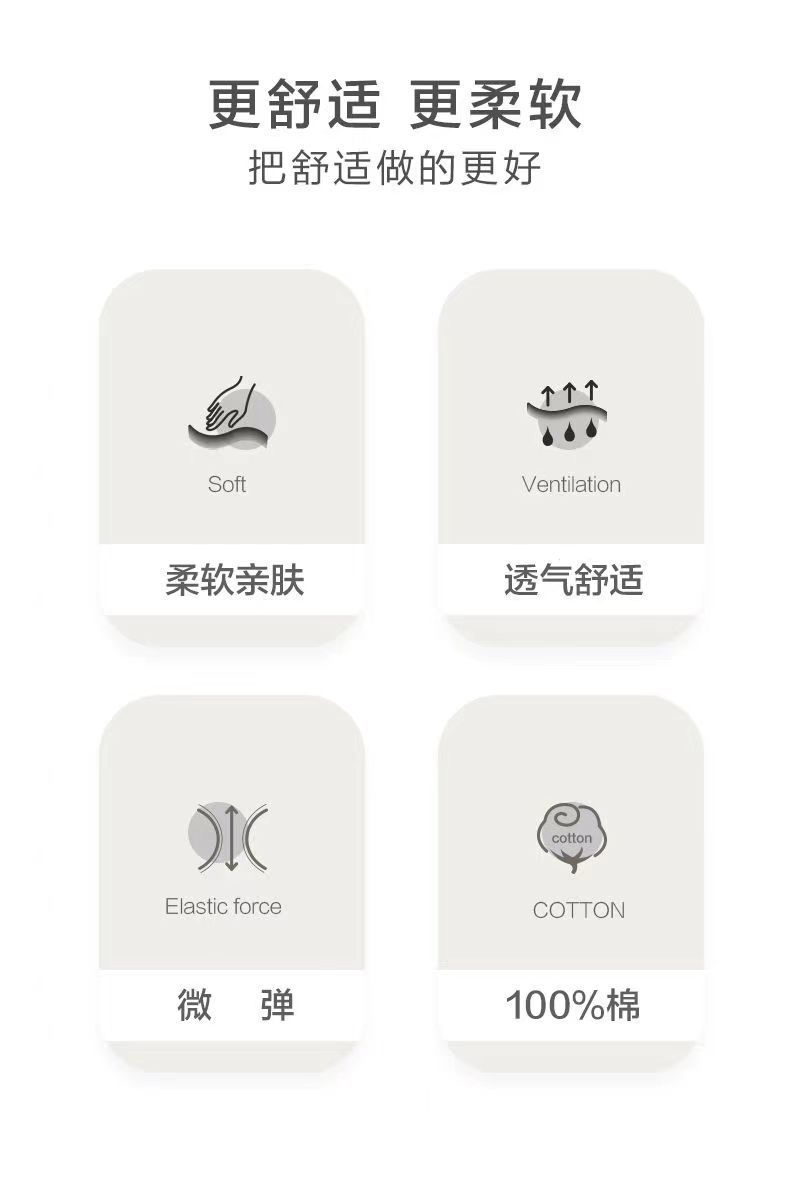 更舒适 更柔软
把舒适做的更好

Soft

柔软亲肤

Ventilation

透气舒适

Elastic force

微 弹

cotton

COTTON

100%棉