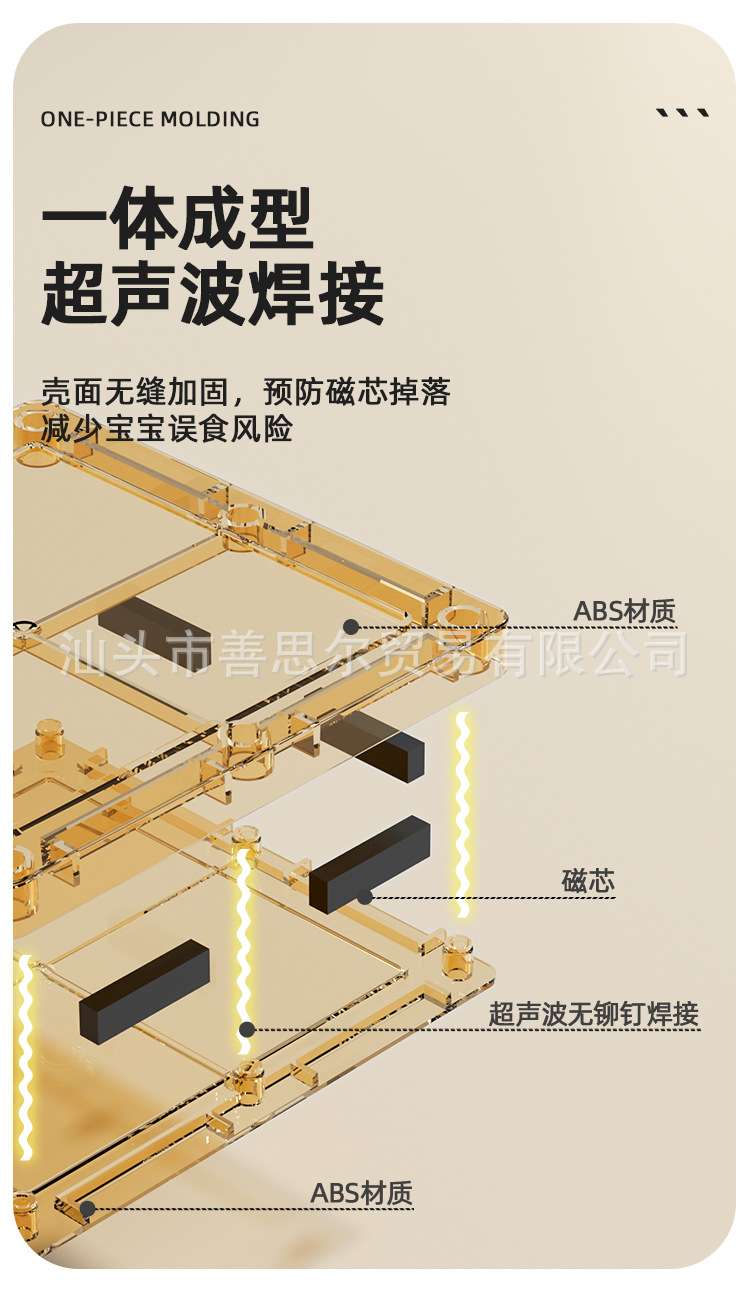 ONE-PIECE MOLDING

一体成型
超声波焊接

壳面无缝加固，预防磁芯掉落
减少宝宝误食风险

ABS材质

汕头市善思尔贸易有限公司

磁芯

超声波无铆钉焊接

ABS材质