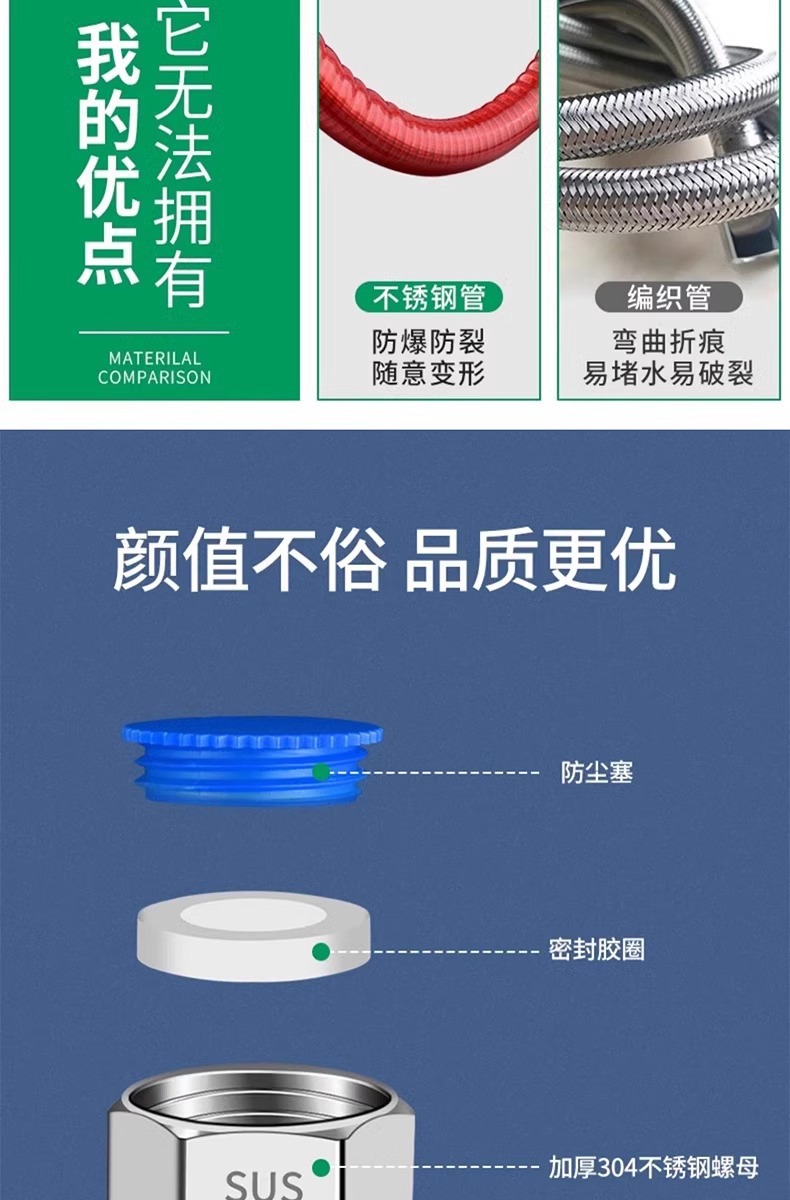 我的优点
它无法拥有

MATERILAL COMPARISON

不锈钢管
防爆防裂
随意变形

编织管
弯曲折痕
易堵水易破裂

颜值不俗 品质更优

防尘塞

密封胶圈

SUS

加厚304不锈钢螺母