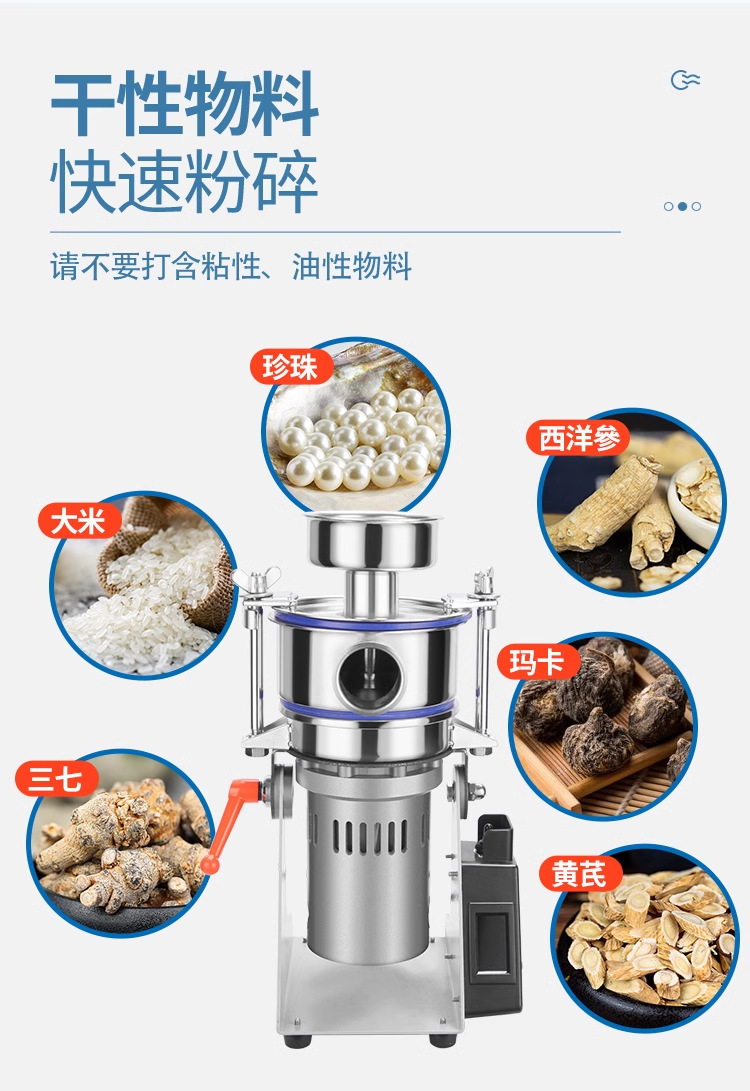 干性物料
快速粉碎

请不要打含粘性、油性物料

珍珠

西洋参

大米

玛卡

三七

黄芪