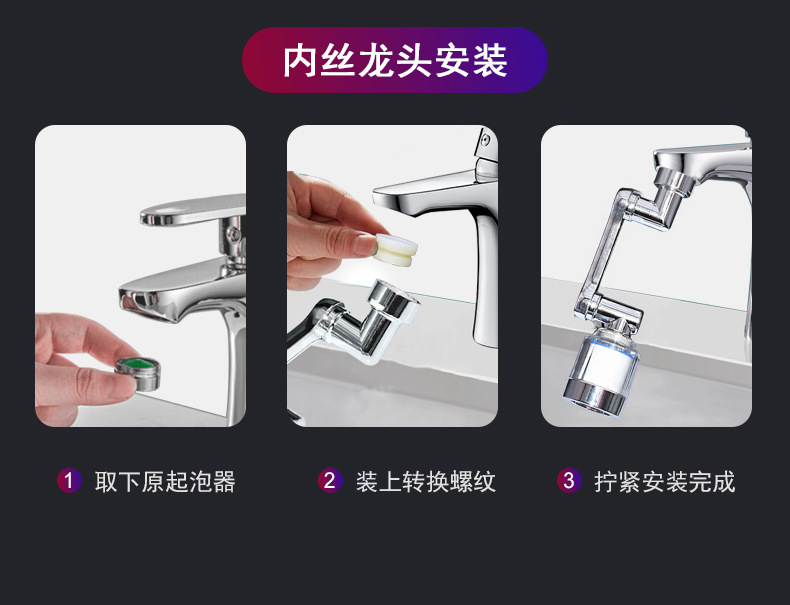 内丝龙头安装

1 取下原起泡器

2 装上转换螺纹

3 拧紧安装完成