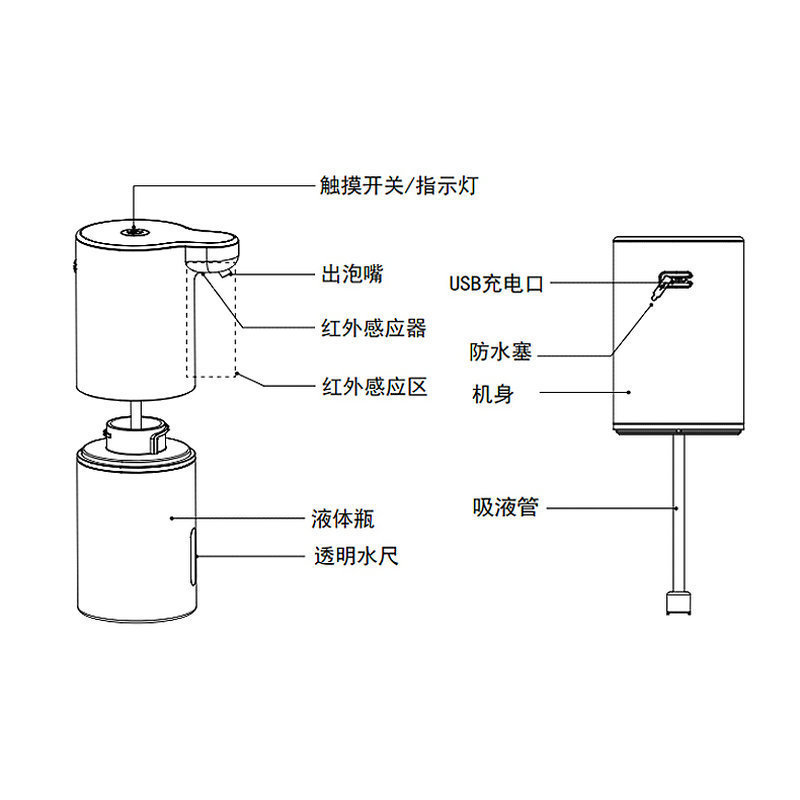 触摸开关/指示灯

出泡嘴

红外感应器

红外感应区

液体瓶

透明水尺

USB充电口

防水塞

机身

吸液管