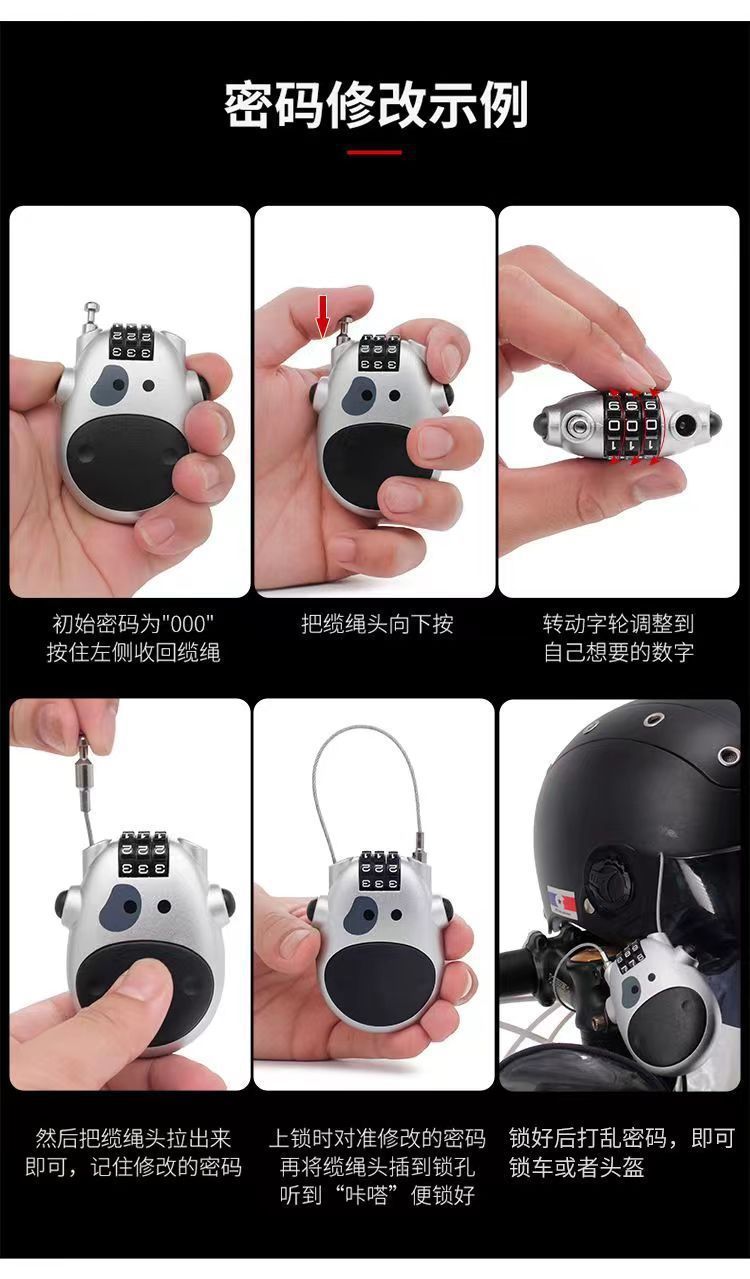 密码修改示例

初始密码为"000"
按住左侧收回缆绳

把缆绳头向下按

转动字轮调整到
自己想要的数字

然后把缆绳头拉出来
即可，记住修改的密码

上锁时对准修改的密码
再将缆绳头插到锁孔
听到“咔嗒”便锁好

锁好后打乱密码，即可
锁车或者头盔