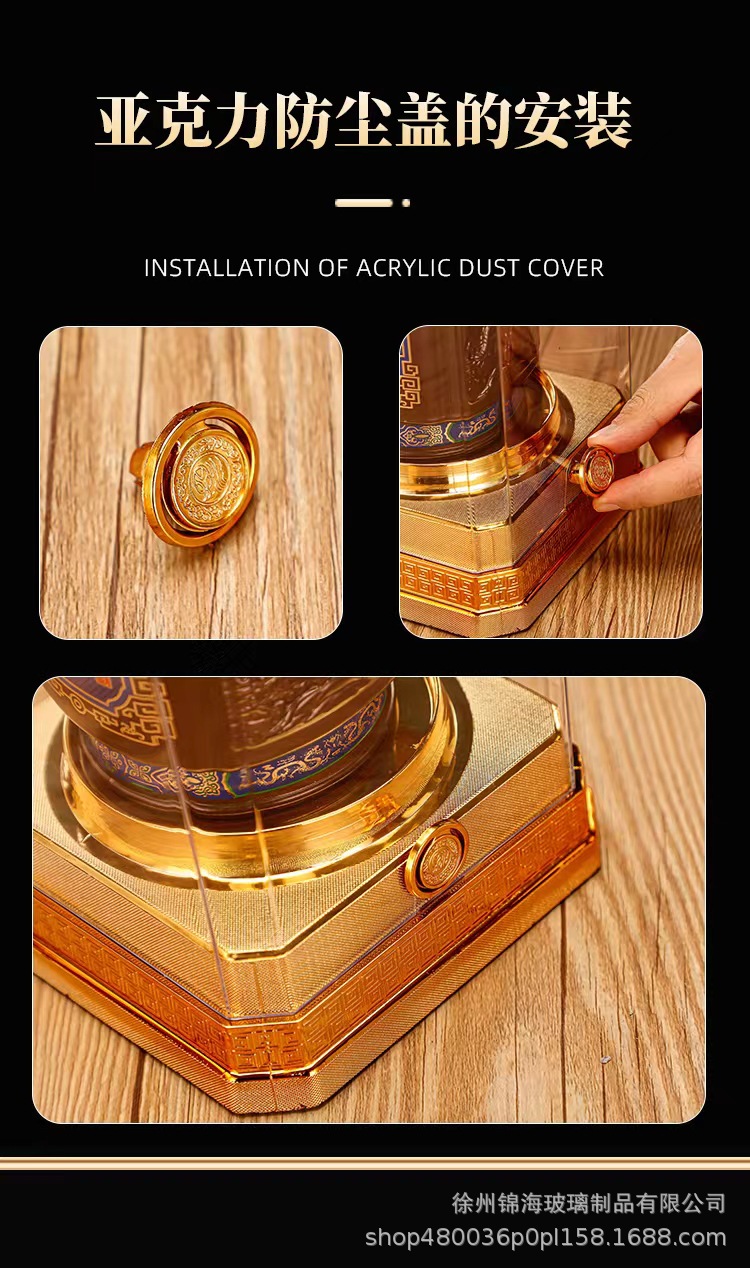 亚克力防尘盖的安装

INSTALLATION OF ACRYLIC DUST COVER

徐州锦海玻璃制品有限公司
shop480036p0pl158.1688.com