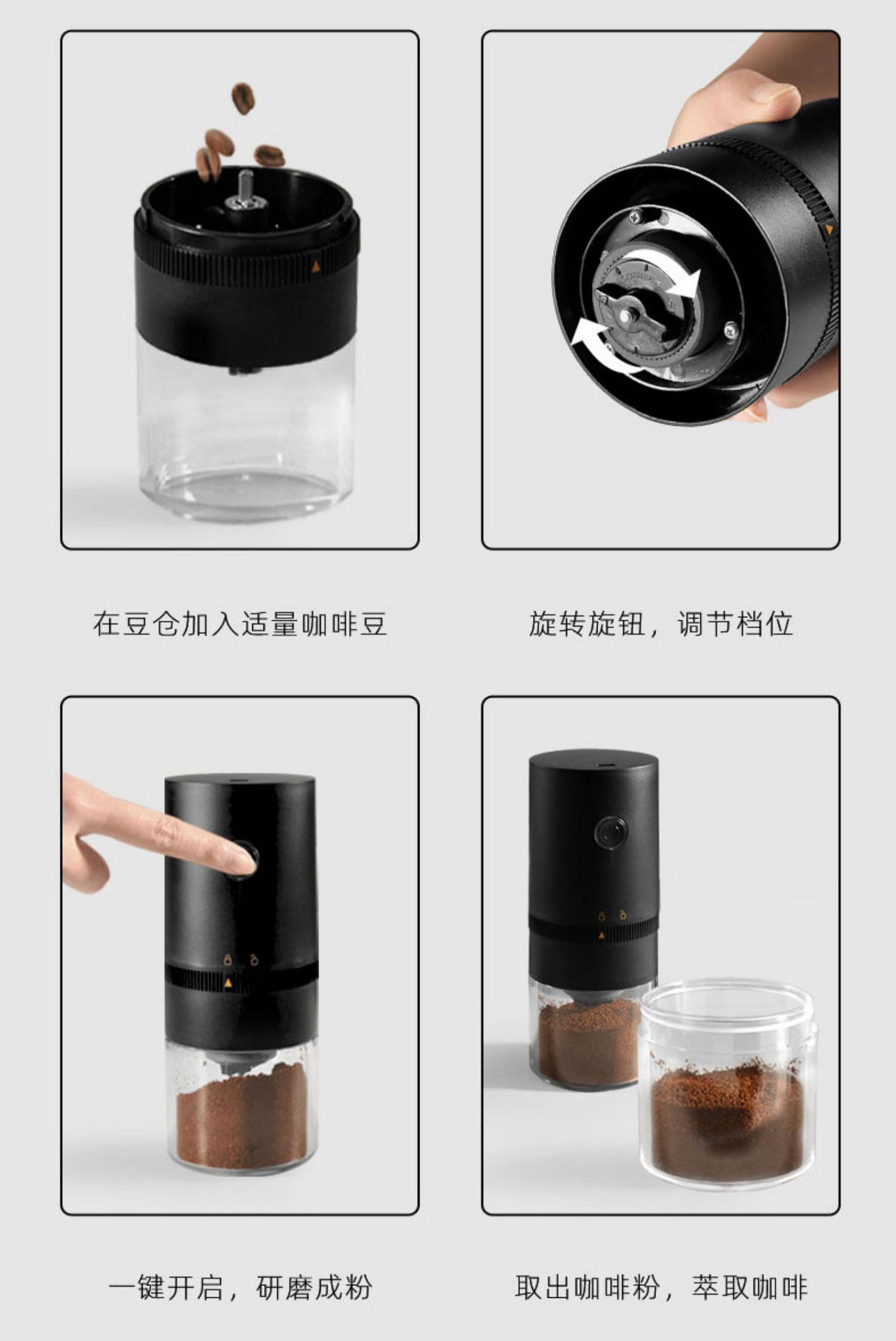 在豆仓加入适量咖啡豆

旋转旋钮，调节档位

一键开启，研磨成粉

取出咖啡粉，萃取咖啡