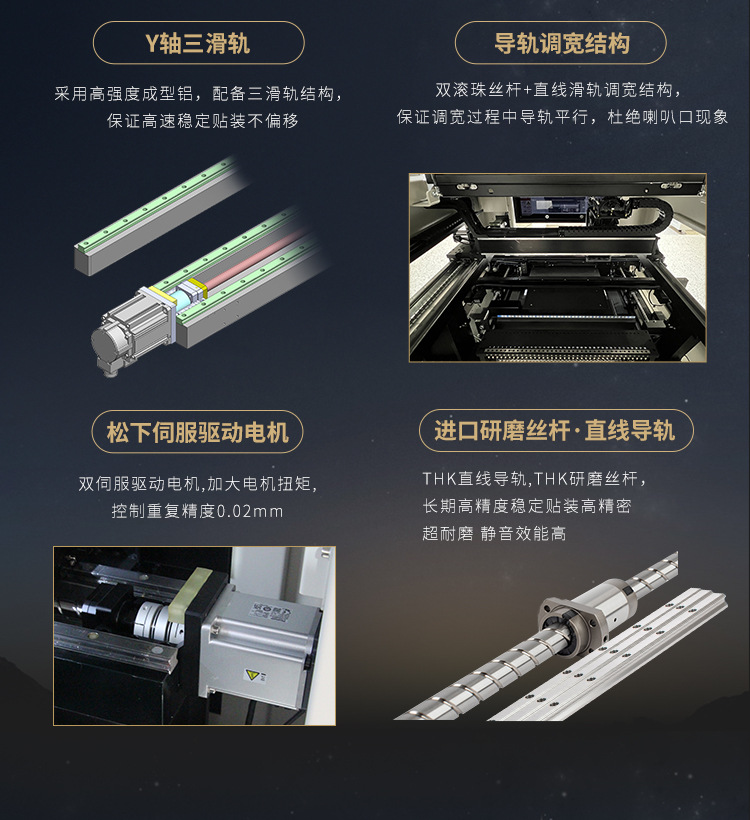 Y轴三滑轨

采用高强度成型铝，配备三滑轨结构，保证高速稳定贴装不偏移

导轨调宽结构

双滚珠丝杆+直线滑轨调宽结构，保证调宽过程中导轨平行，杜绝喇叭口现象

松下伺服驱动电机

双伺服驱动电机,加大电机扭矩,控制重复精度0.02mm

进口研磨丝杆·直线导轨

THK直线导轨,THK研磨丝杆，长期高精度稳定贴装高精密超耐磨 静音效能高