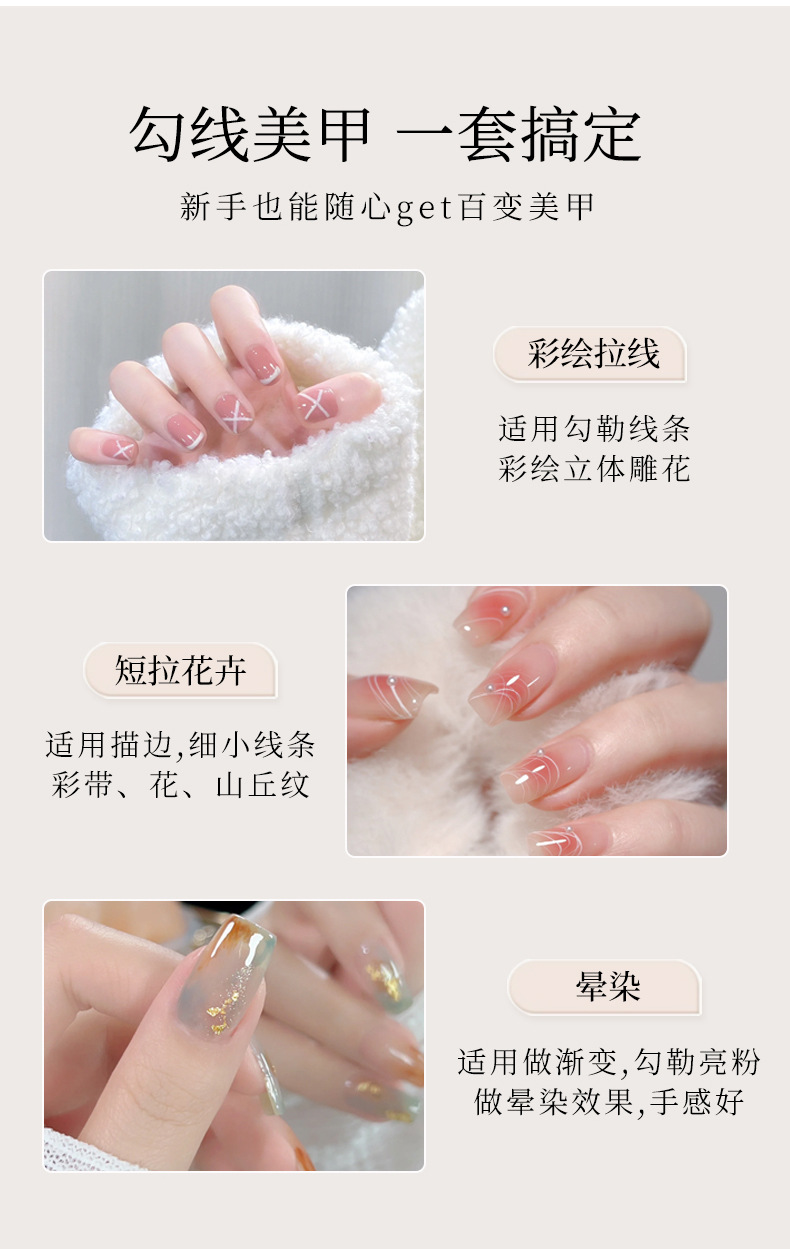 勾线美甲 一套搞定

新手也能随心get百变美甲

彩绘拉线

适用勾勒线条
彩绘立体雕花

短拉花卉

适用描边,细小线条
彩带、花、山丘纹

晕染

适用做渐变,勾勒亮粉
做晕染效果,手感好