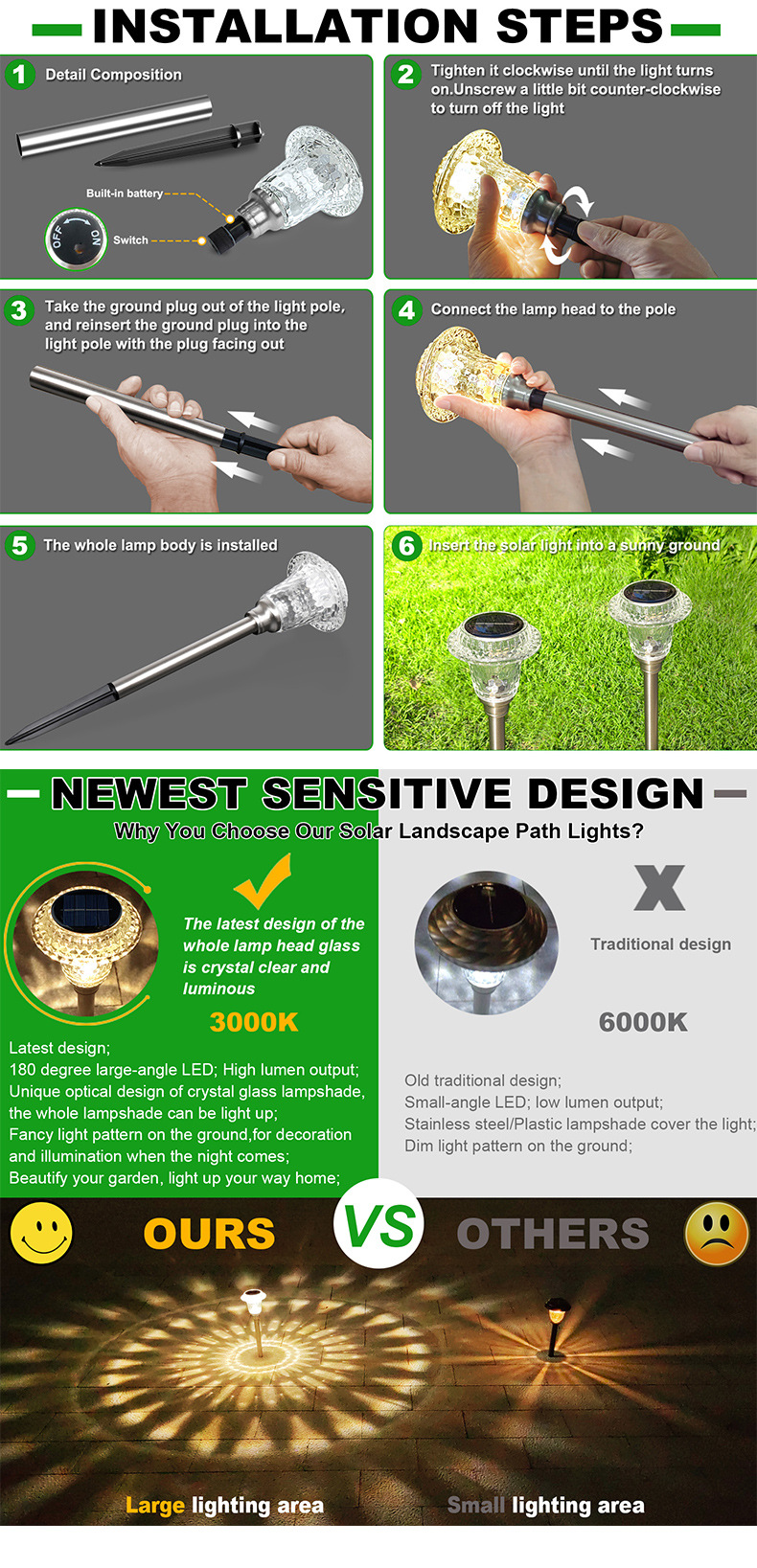 INSTALLATION STEPS

1 Detail Composition

Built-in battery

Switch

OFF ON

2 Tighten it clockwise until the light turns on.Unscrew a little bit counter-clockwise to turn off the light

3 Take the ground plug out of the light pole, and reinsert the ground plug into the light pole with the plug facing out

4 Connect the lamp head to the pole

5 The whole lamp body is installed

6 Insert the solar light into a sunny ground

NEWEST SENSITIVE DESIGN

Why You Choose Our Solar Landscape Path Lights?

The latest design of the whole lamp head glass is crystal clear and luminous

3000K

Latest design;
180 degree large-angle LED; High lumen output;
Unique optical design of crystal glass lampshade, the whole lampshade can be light up;
Fancy light pattern on the ground,for decoration and illumination when the night comes;
Beautify your garden, light up your way home;

X

Traditional design

6000K

Old traditional design;
Small-angle LED; low lumen output;
Stainless steel/Plastic lampshade cover the light;
Dim light pattern on the ground;

OURS VS OTHERS

Large lighting area

Small lighting area