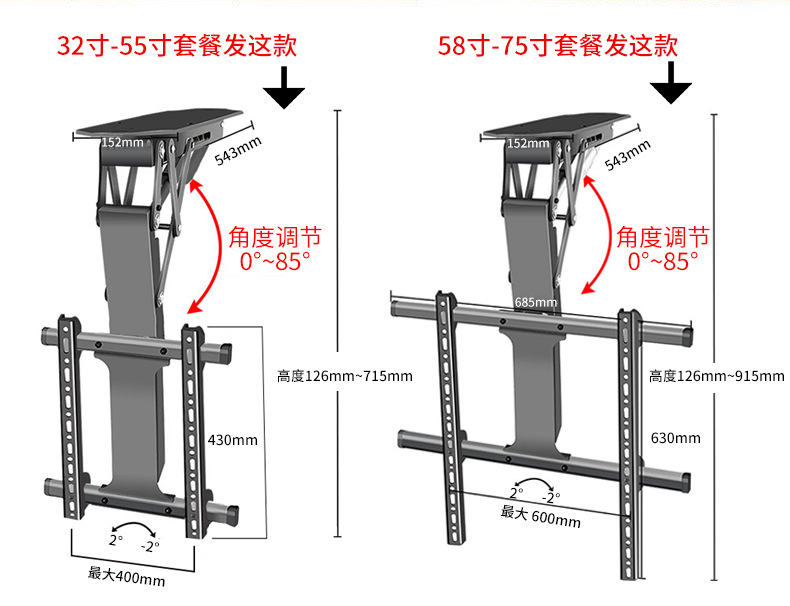 32寸-55寸套餐发这款

152mm

543mm

角度调节
0°~85°

高度126mm~715mm

430mm

2°

-2°

最大400mm

58寸-75寸套餐发这款

152mm

543mm

角度调节
0°~85°

685mm

高度126mm~915mm

630mm

2°

-2°

最大 600mm