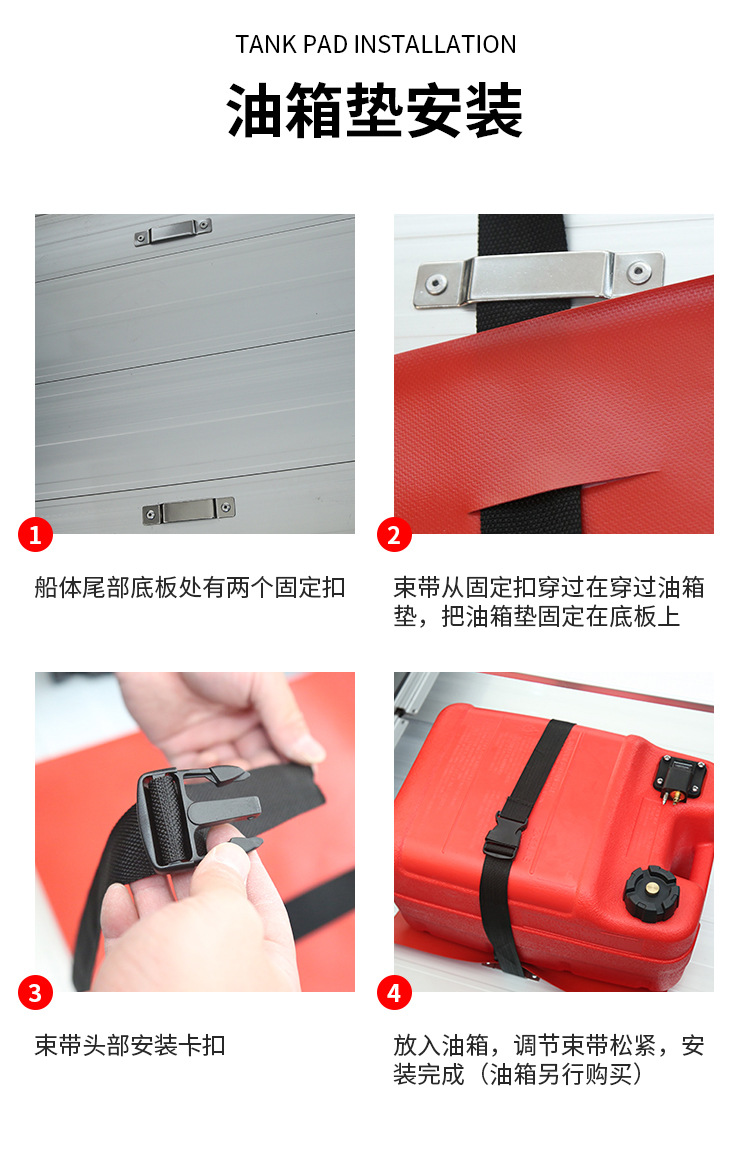 TANK PAD INSTALLATION

油箱垫安装

1

船体尾部底板处有两个固定扣

2

束带从固定扣穿过在穿过油箱垫，把油箱垫固定在底板上

3

束带头部安装卡扣

4

放入油箱，调节束带松紧，安装完成（油箱另行购买）