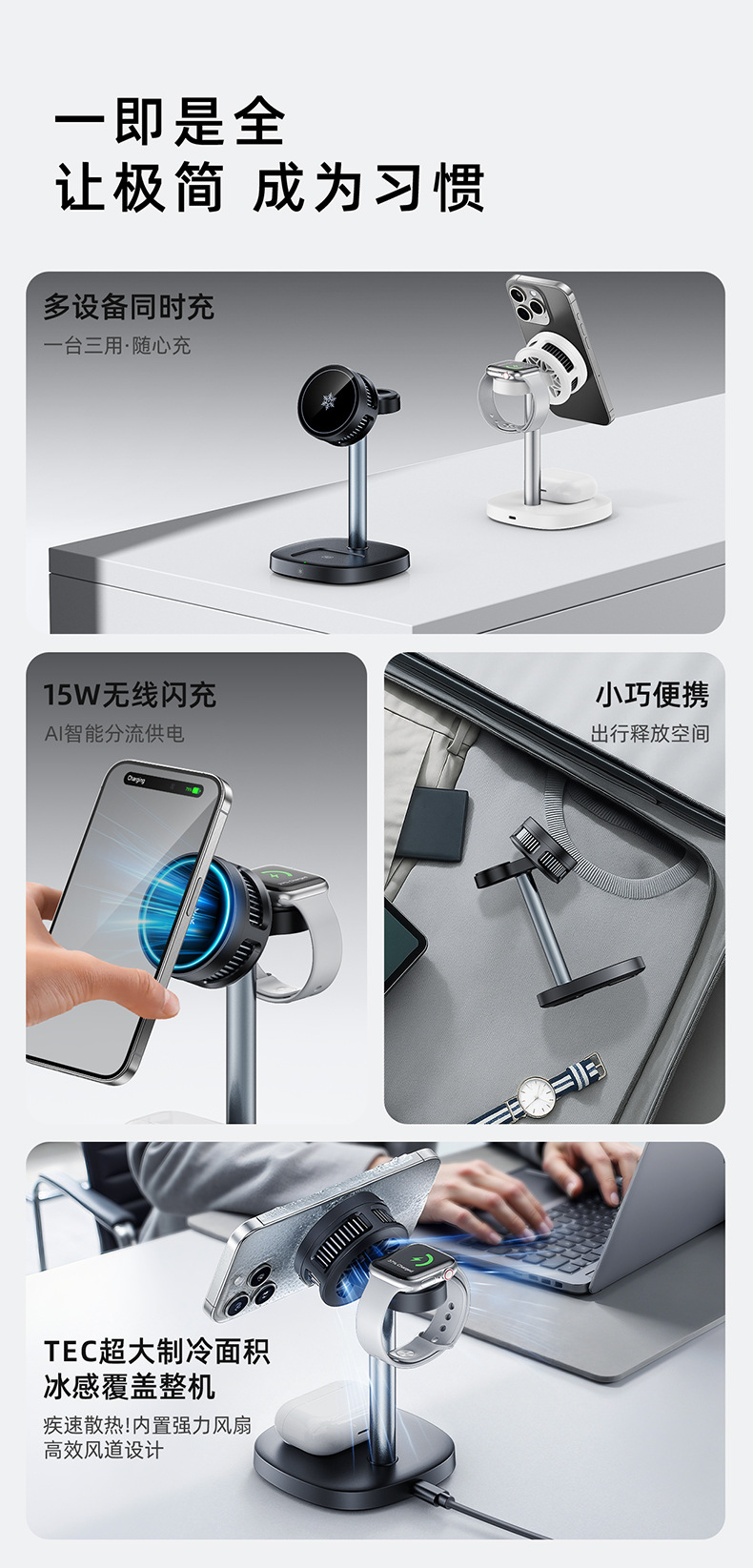 一即是全
让极简 成为习惯

多设备同时充
一台三用·随心充

15W无线闪充
AI智能分流供电

Charging

小巧便携
出行释放空间

TEC超大制冷面积
冰感覆盖整机
疾速散热!内置强力风扇
高效风道设计