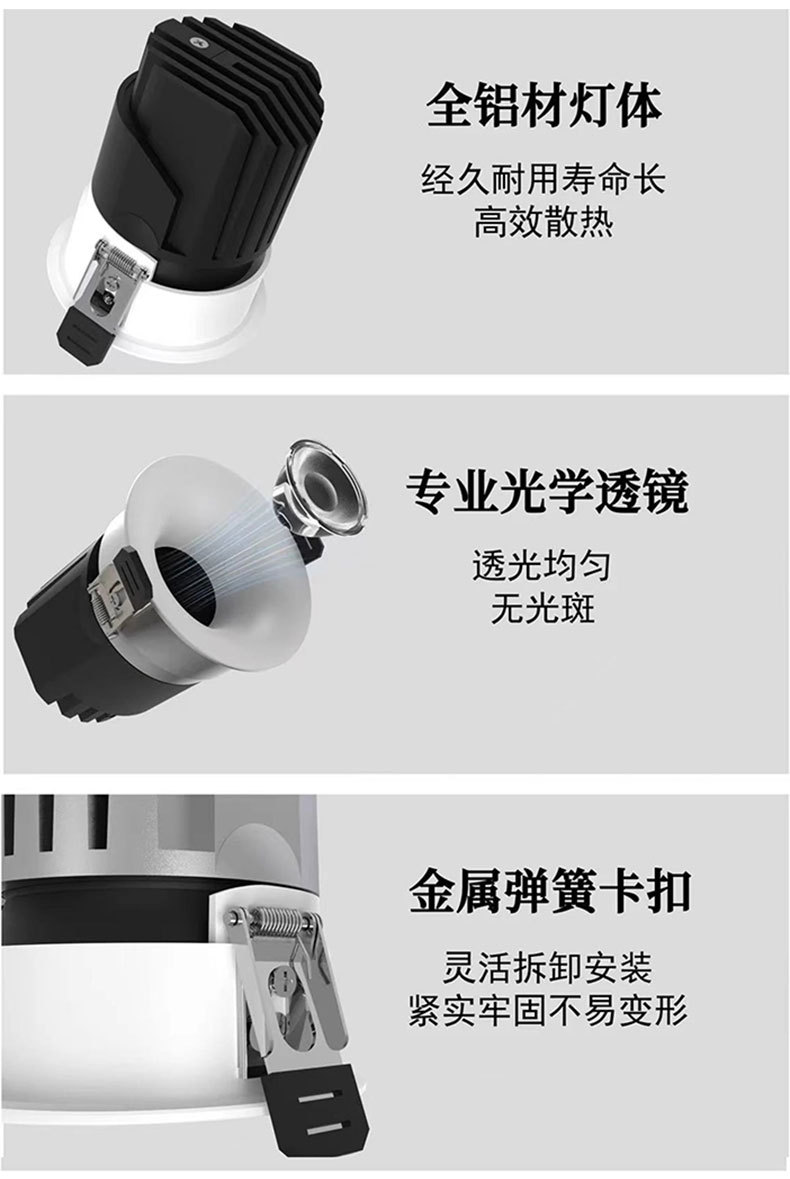 全铝材灯体

经久耐用寿命长
高效散热

专业光学透镜

透光均匀
无光斑

金属弹簧卡扣

灵活拆卸安装
紧实牢固不易变形