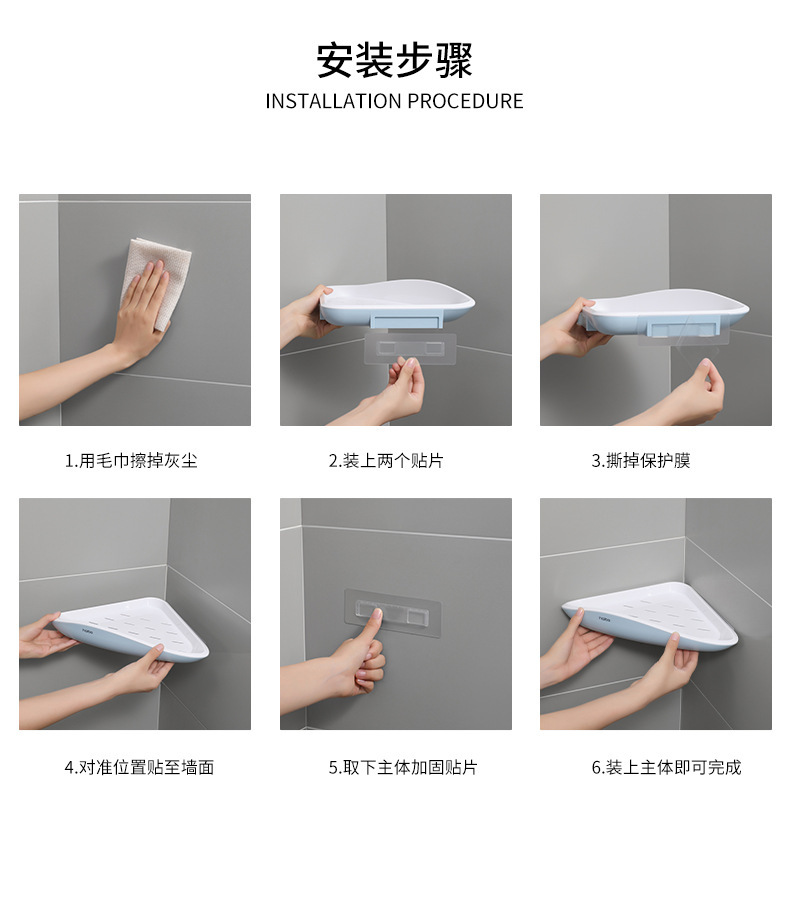 安装步骤
INSTALLATION PROCEDURE

1.用毛巾擦掉灰尘

2.装上两个贴片

3.撕掉保护膜

4.对准位置贴至墙面

5.取下主体加固贴片

6.装上主体即可完成