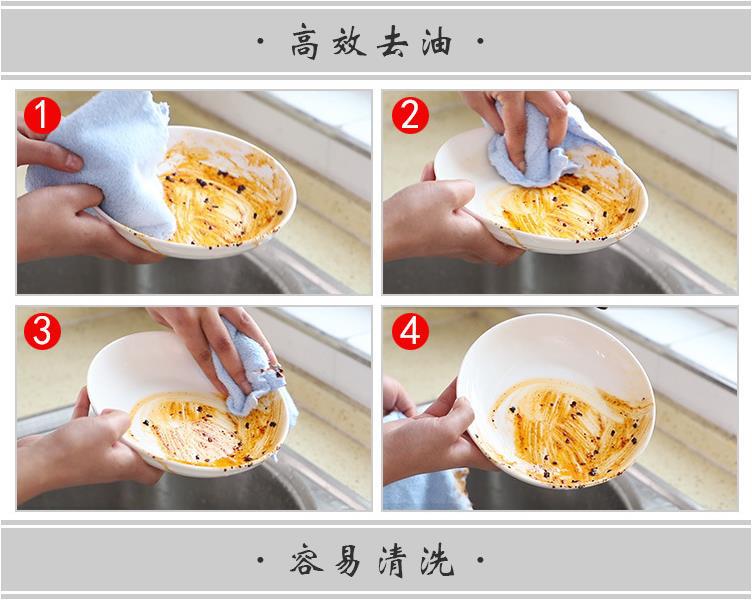 · 高效去油 ·

1

2

3

4

· 容易清洗 ·