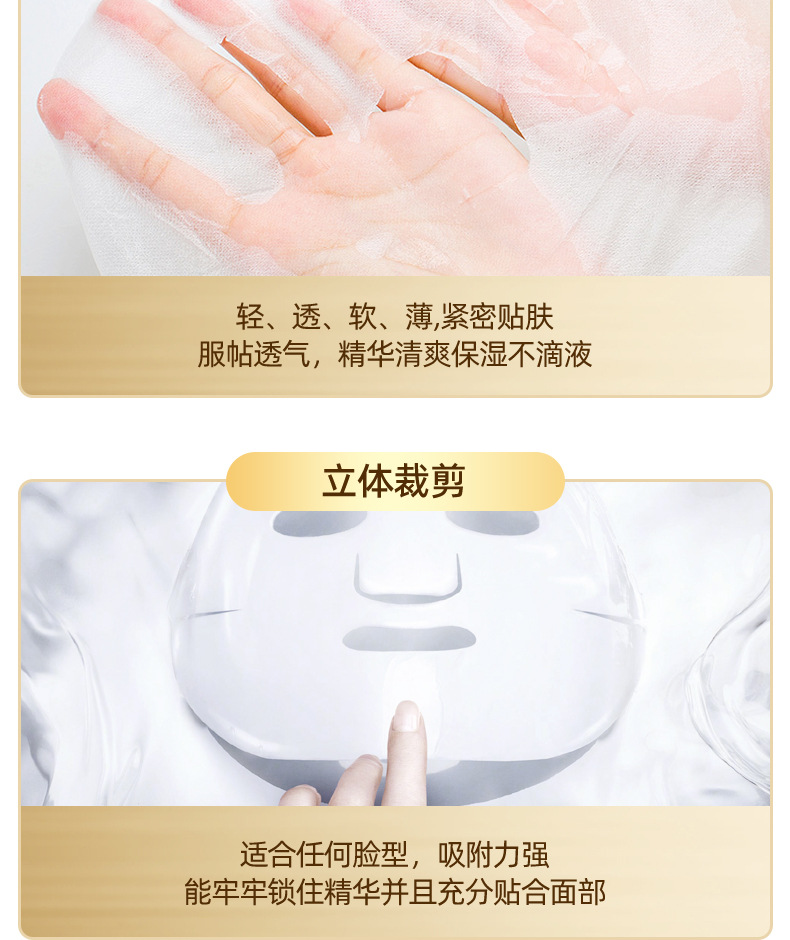 轻、透、软、薄,紧密贴肤
服帖透气，精华清爽保湿不滴液

立体裁剪

适合任何脸型，吸附力强
能牢牢锁住精华并且充分贴合面部