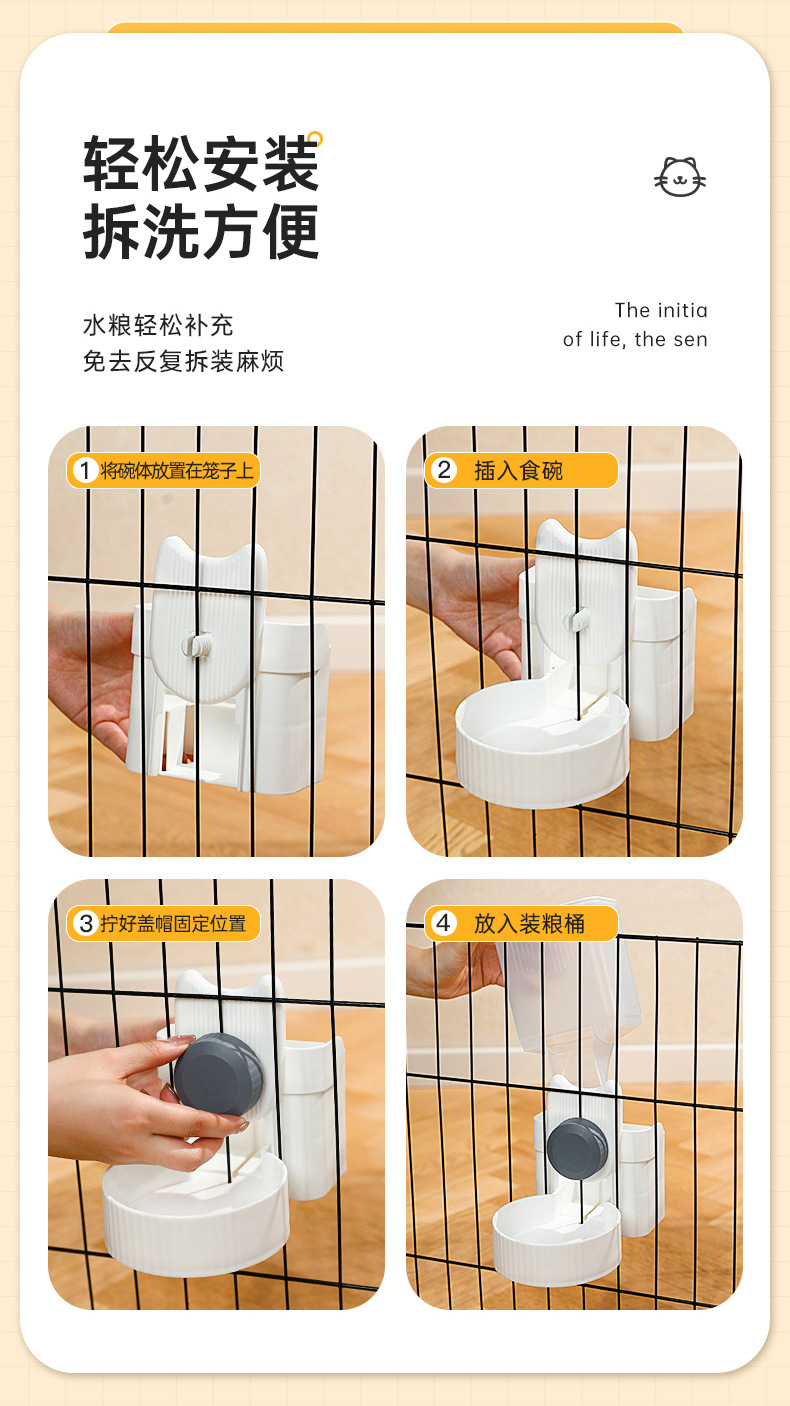 轻松安装
拆洗方便

水粮轻松补充
免去反复拆装麻烦

The initia
of life, the sen

1 将碗体放置在笼子上

2 插入食碗

3 拧好盖帽固定位置

4 放入装粮桶