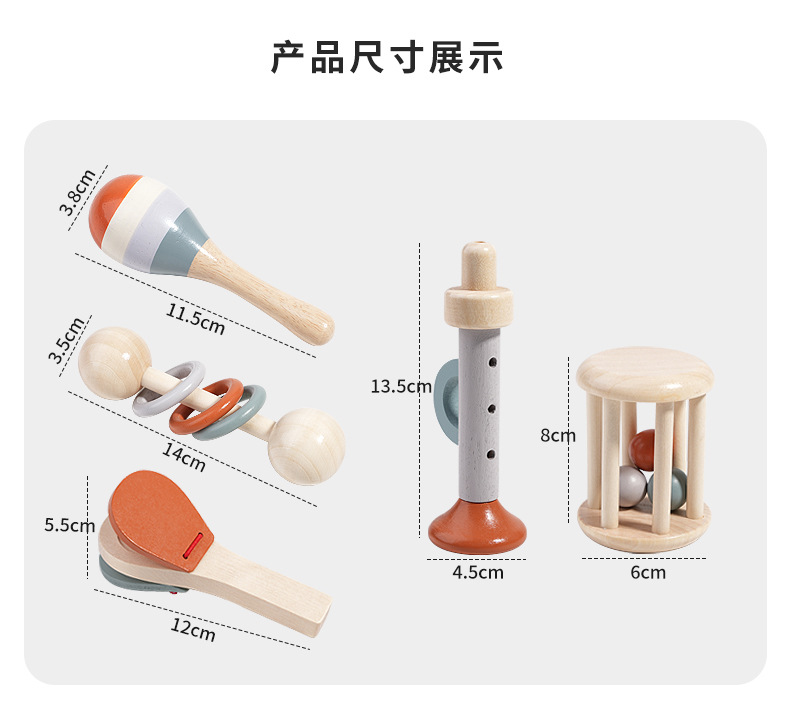 产品尺寸展示

3.8cm

11.5cm

3.5cm

14cm

5.5cm

12cm

13.5cm

4.5cm

8cm

6cm