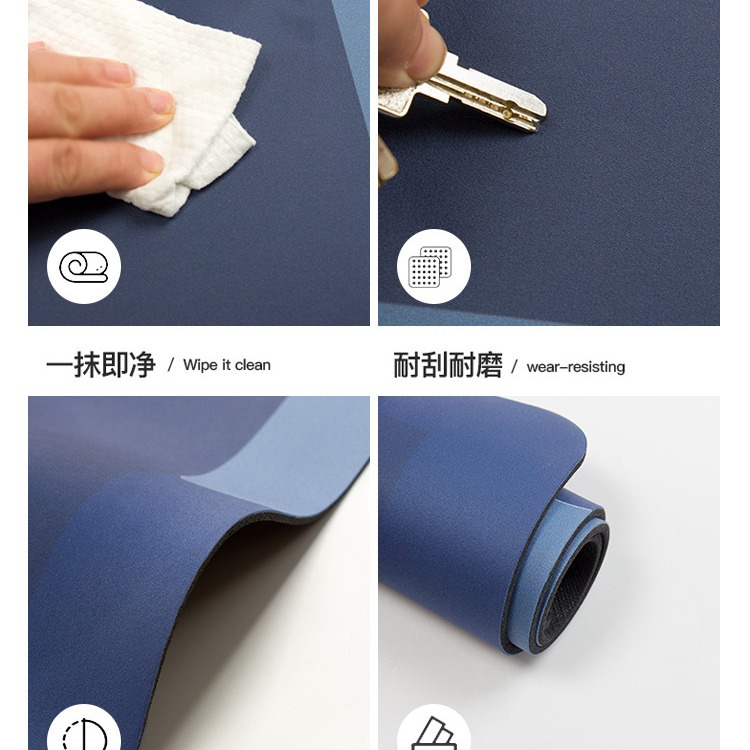 一抹即净 / Wipe it clean

耐刮耐磨 / wear-resisting