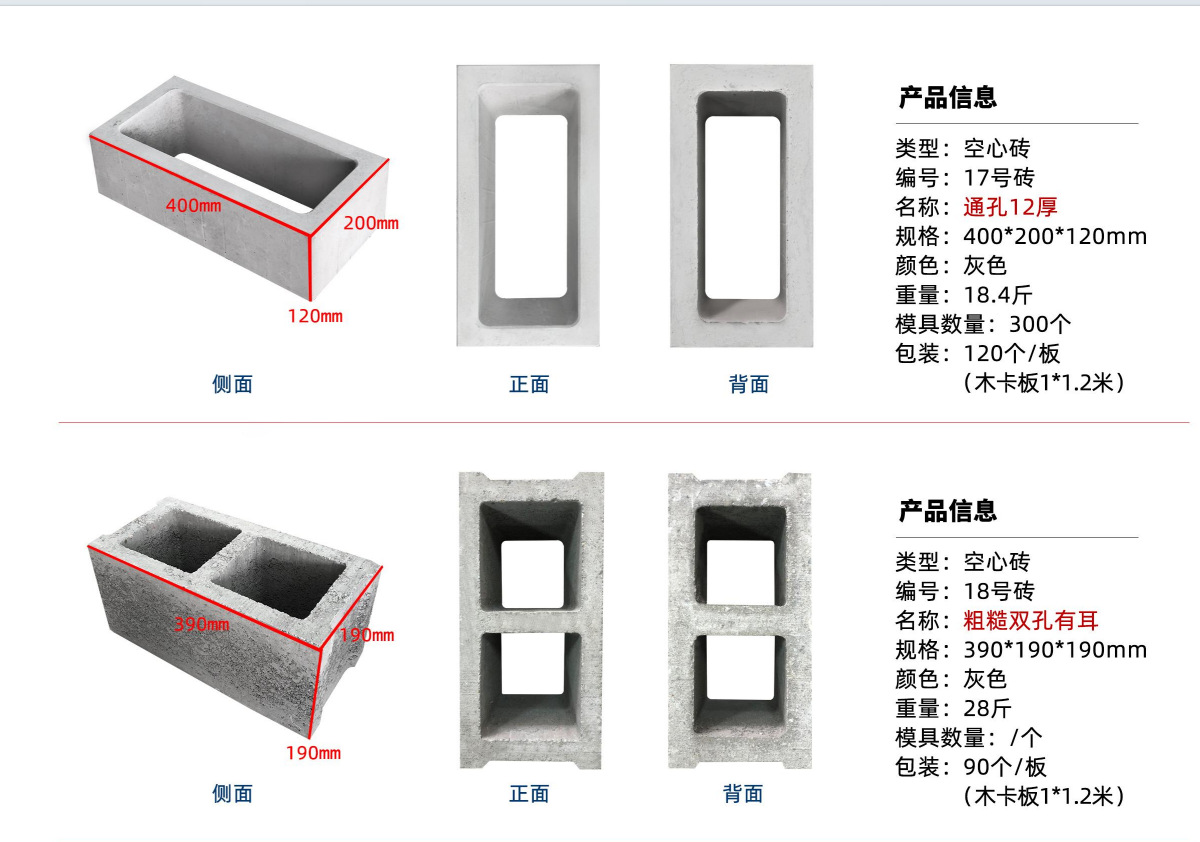 400㎜
200㎜
120㎜
侧面
正面
背面

产品信息
类型：空心砖
编号：17号砖
名称：通孔12厚
规格：400*200*120mm
颜色：灰色
重量：18.4斤
模具数量：300个
包装：120个/板
（木卡板1*1.2米）

390㎜
190㎜
190㎜
侧面
正面
背面

产品信息
类型：空心砖
编号：18号砖
名称：粗糙双孔有耳
规格：390*190*190mm
颜色：灰色
重量：28斤
模具数量：/个
包装：90个/板
（木卡板1*1.2米）