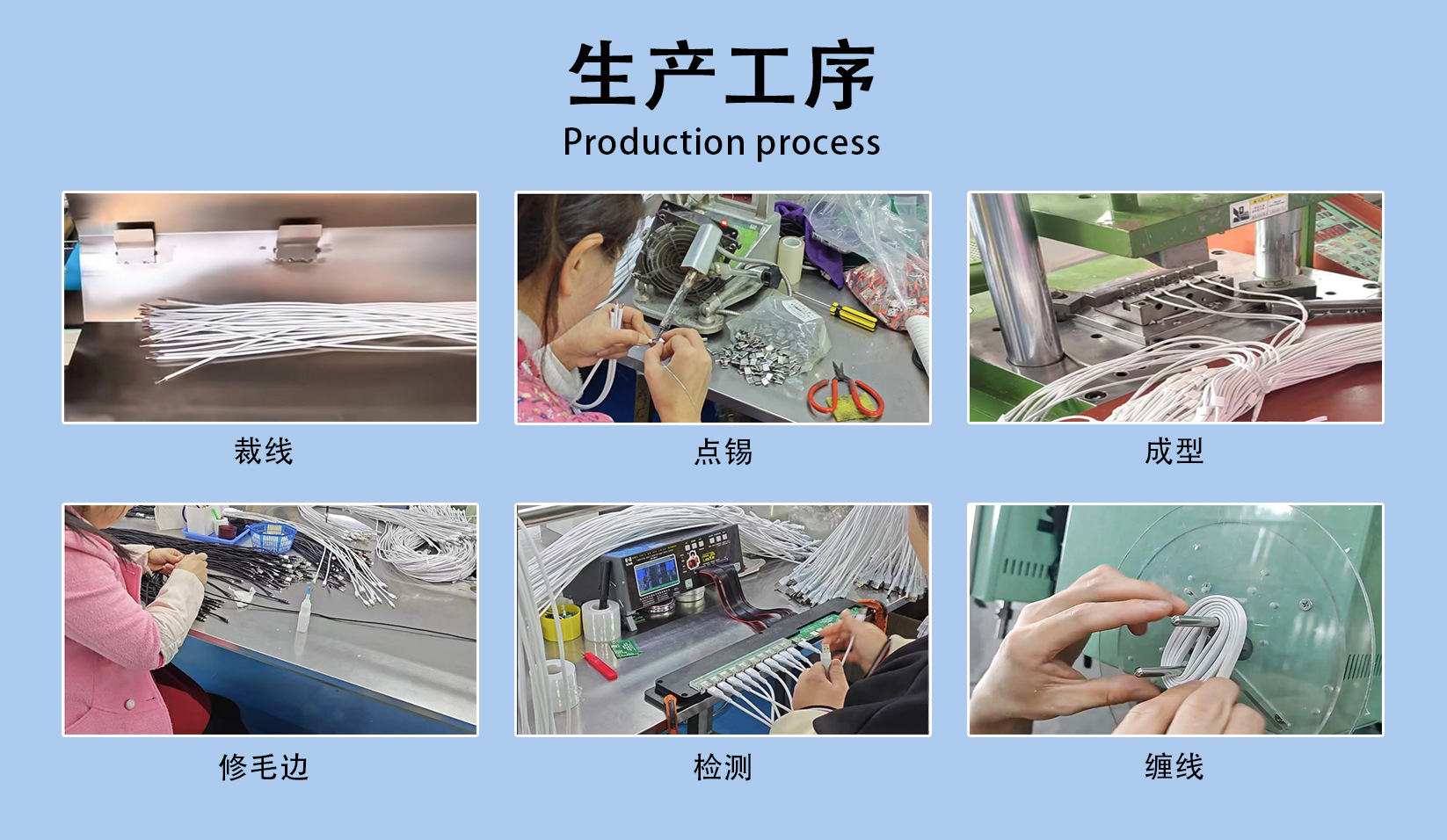 生产工序

Production process

裁线

点锡

成型

修毛边

检测

缠线