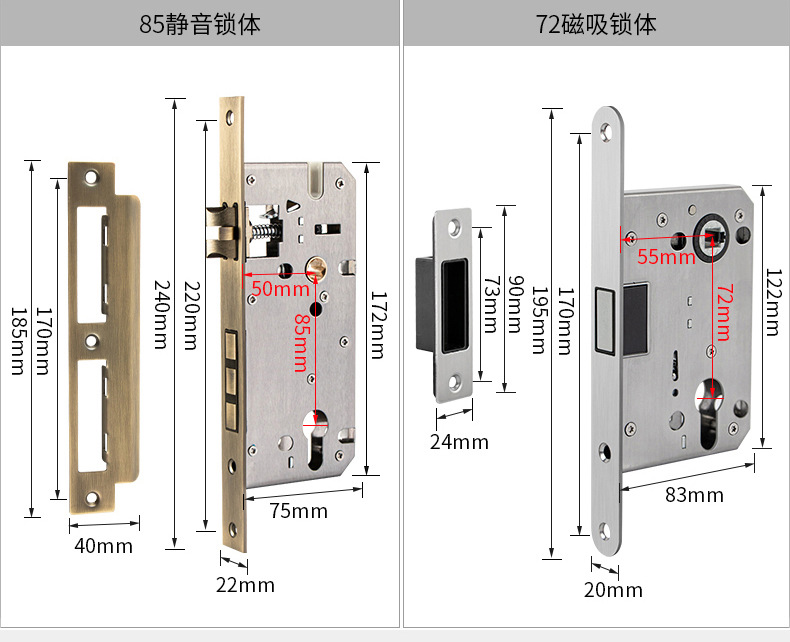 85静音锁体

185mm
170mm
40mm
240mm
220mm
50mm
85mm
172mm
75mm
22mm

72磁吸锁体

73mm
90mm
24mm
195mm
170mm
55mm
72mm
122mm
83mm
20mm