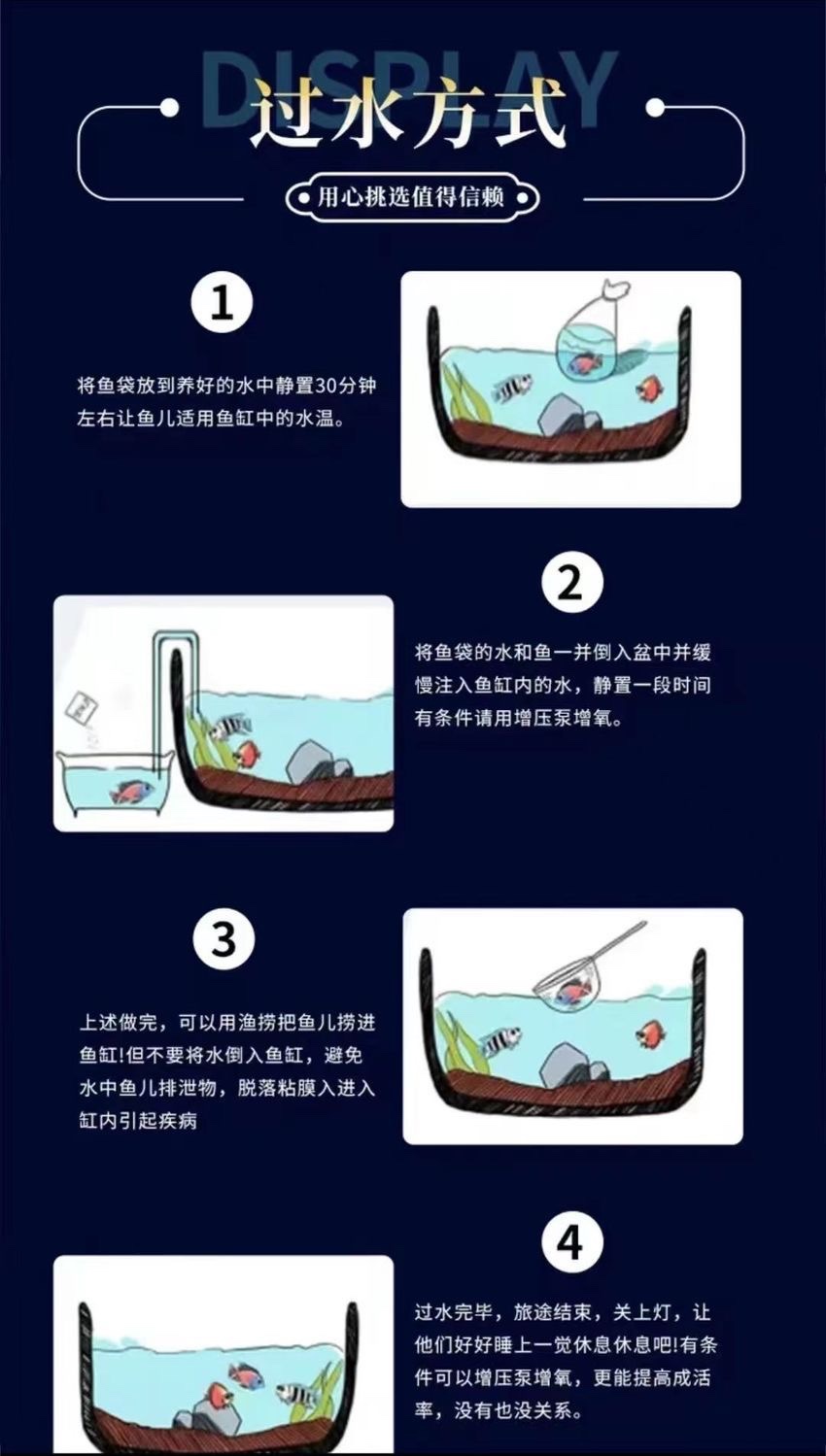 DISPLAY

过水方式

用心挑选值得信赖

1

将鱼袋放到养好的水中静置30分钟左右让鱼儿适用鱼缸中的水温。

2

将鱼袋的水和鱼一并倒入盆中并缓慢注入鱼缸内的水，静置一段时间有条件请用增压泵增氧。

3

上述做完，可以用渔捞把鱼儿捞进鱼缸!但不要将水倒入鱼缸，避免水中鱼儿排泄物，脱落粘膜入进入缸内引起疾病

4

过水完毕，旅途结束，关上灯，让他们好好睡上一觉休息休息吧!有条件可以增压泵增氧，更能提高成活率，没有也没关系。