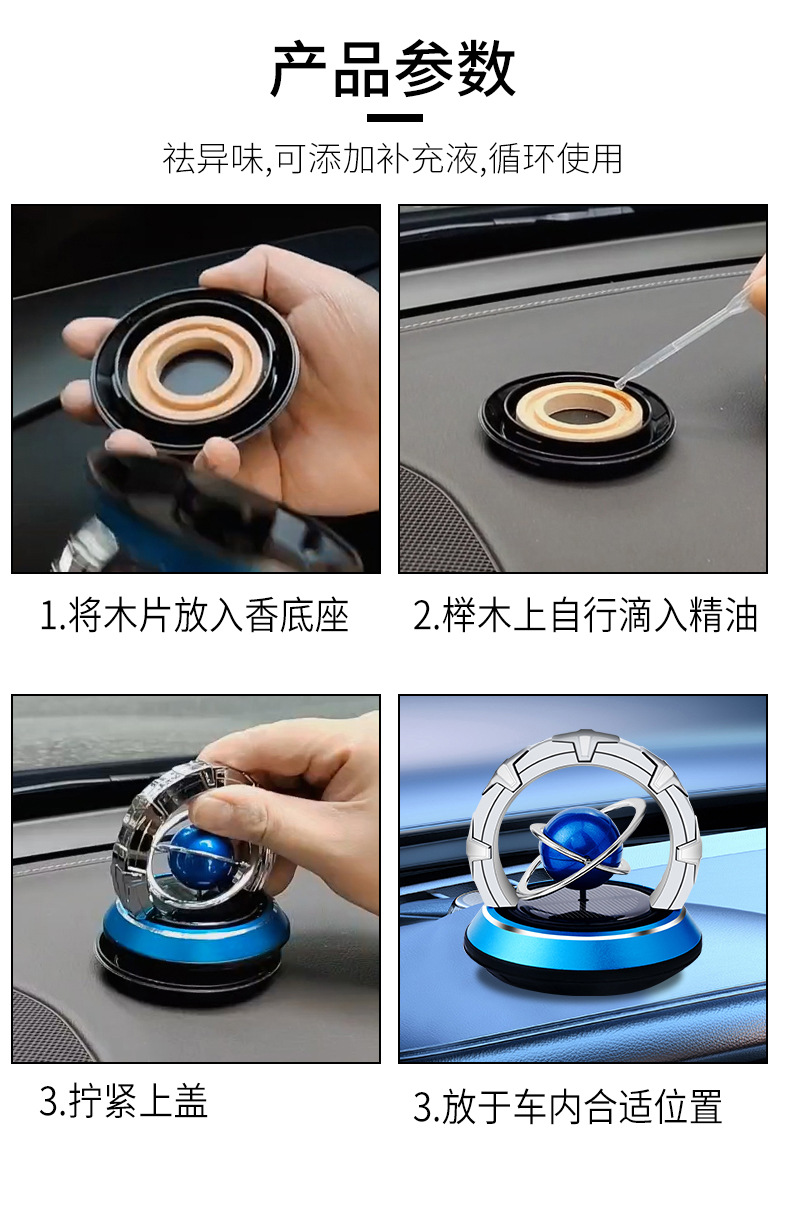 产品参数

祛异味,可添加补充液,循环使用

1.将木片放入香底座

2.榉木上自行滴入精油

3.拧紧上盖

3.放于车内合适位置