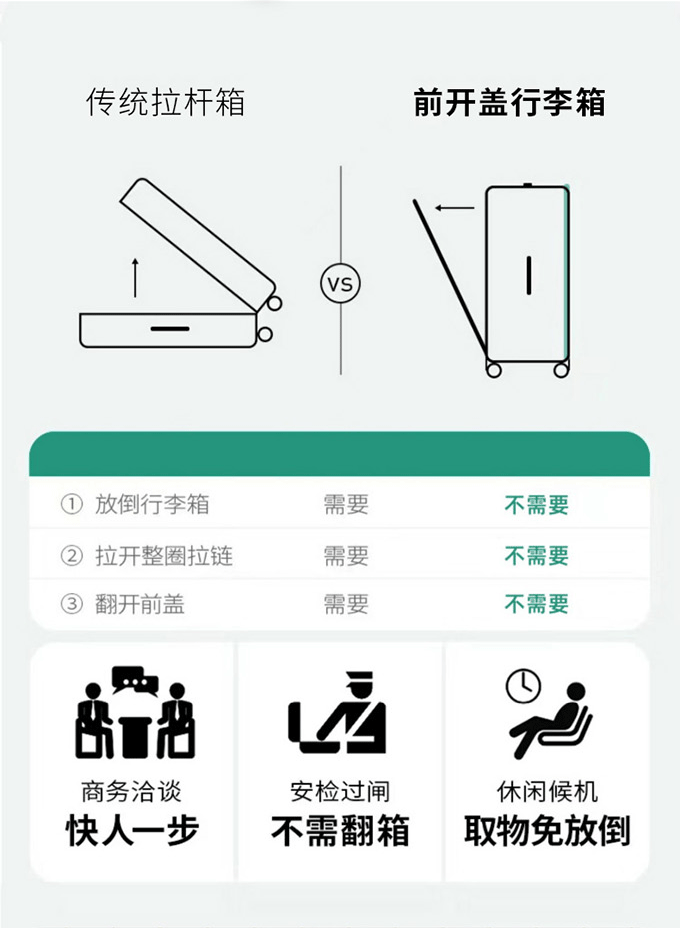 传统拉杆箱

前开盖行李箱

VS

| | | |
|---|---|---|
| ① 放倒行李箱 | 需要 | 不需要 |
| ② 拉开整圈拉链 | 需要 | 不需要 |
| ③ 翻开前盖 | 需要 | 不需要 |

商务洽谈
快人一步

安检过闸
不需翻箱

休闲候机
取物免放倒