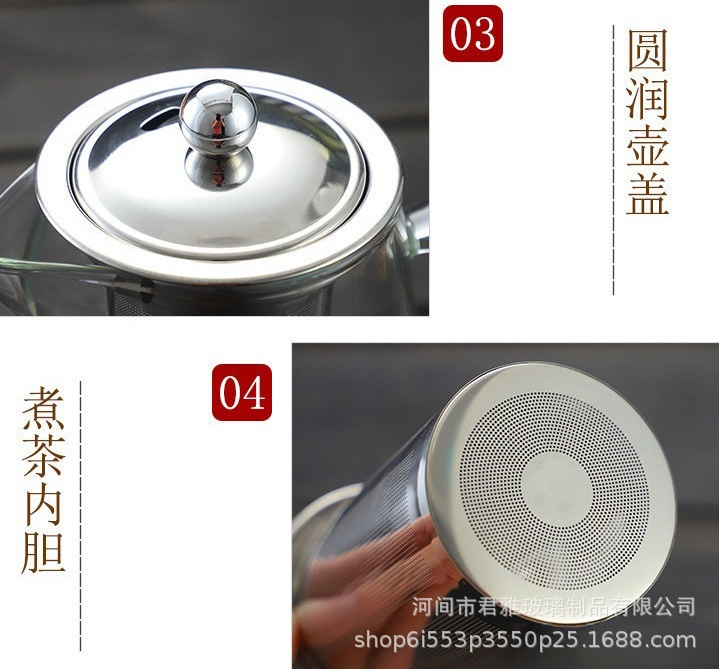 03

圆润壶盖

04

煮茶内胆

河间市君雅玻璃制品有限公司
shop6i553p3550p25.1688.com