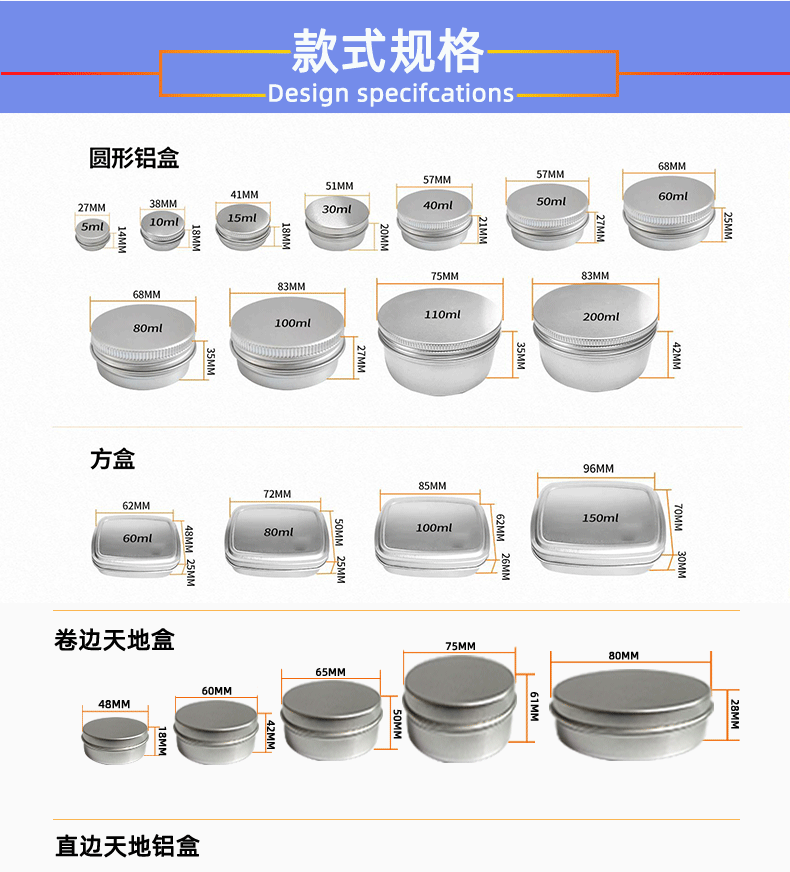 款式规格
Design specifcations

圆形铝盒

27MM
5ml
14MM

38MM
10ml
18MM

41MM
15ml
18MM

51MM
30ml
20MM

57MM
40ml
21MM

57MM
50ml
27MM

68MM
60ml
25MM

68MM
80ml
35MM

83MM
100ml
27MM

75MM
110ml
35MM

83MM
200ml
42MM

方盒

62MM
60ml
48MM
25MM

72MM
80ml
50MM
25MM

85MM
100ml
62MM
26MM

96MM
150ml
70MM
30MM

卷边天地盒

48MM
18MM

60MM
42MM

65MM
50MM

75MM
61MM

80MM
28MM

直边天地铝盒