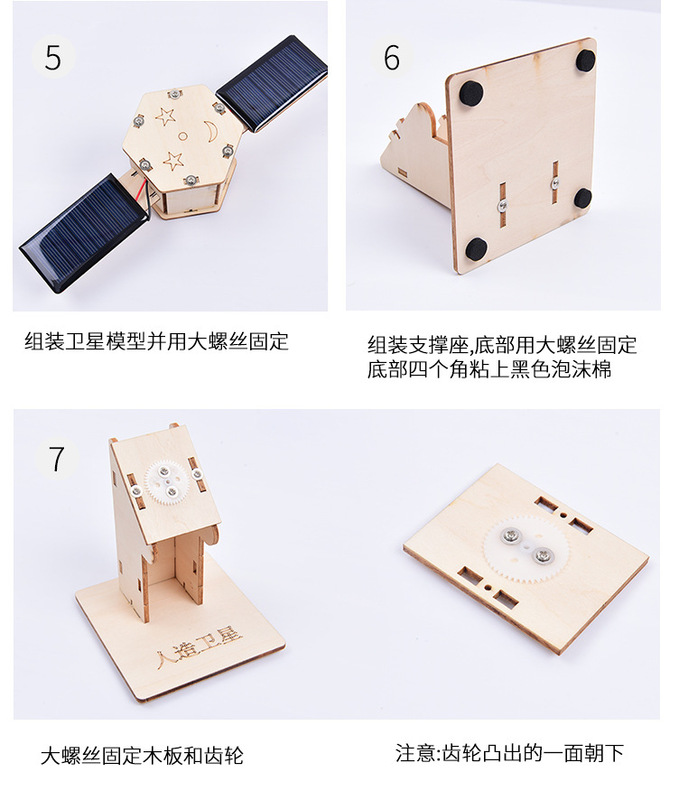 5

组装卫星模型并用大螺丝固定

6

组装支撑座,底部用大螺丝固定
底部四个角粘上黑色泡沫棉

7

人造卫星

大螺丝固定木板和齿轮

注意:齿轮凸出的一面朝下