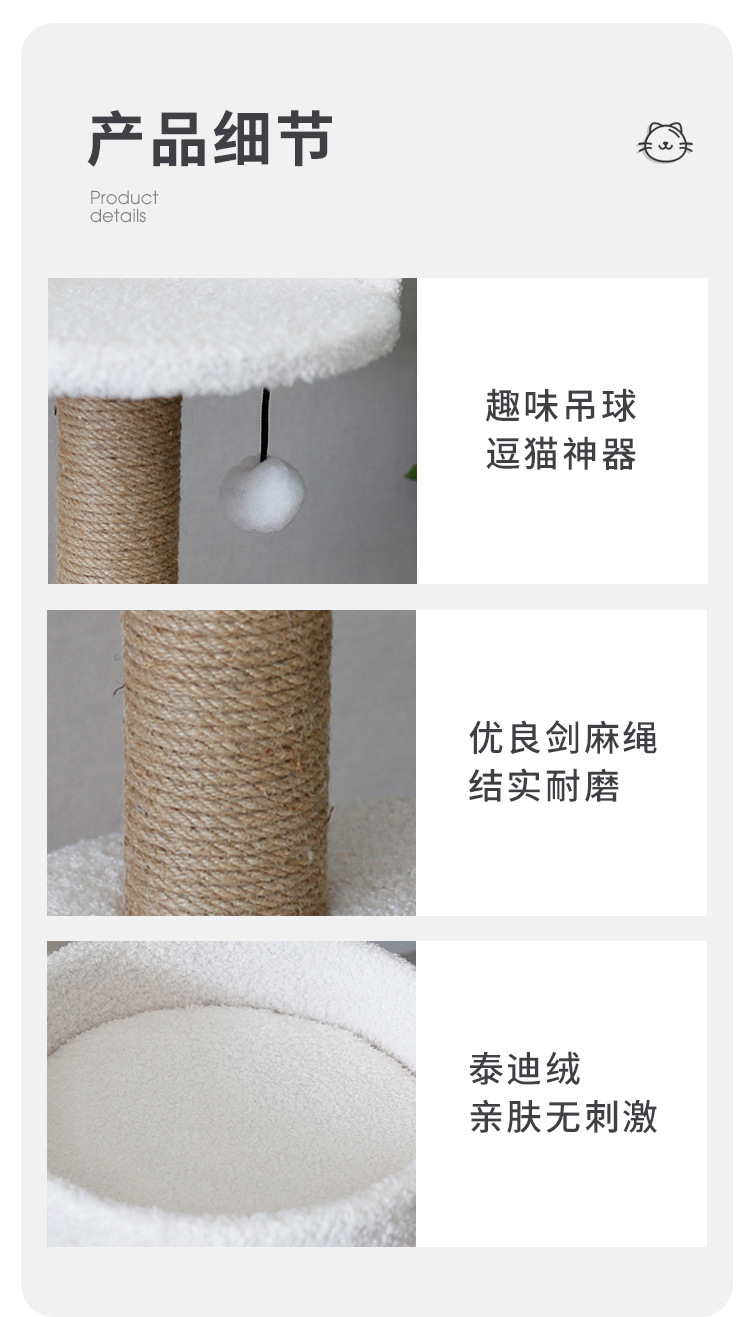 产品细节
Product details

趣味吊球
逗猫神器

优良剑麻绳
结实耐磨

泰迪绒
亲肤无刺激