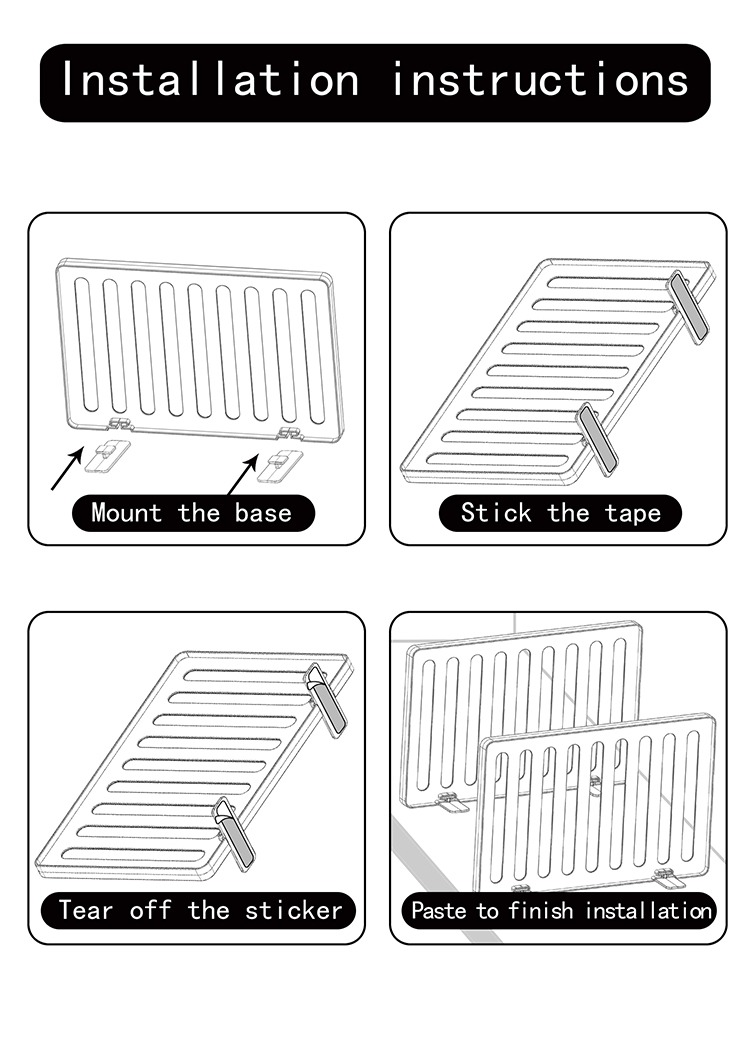 Installation instructions

Mount the base

Stick the tape

Tear off the sticker

Paste to finish installation