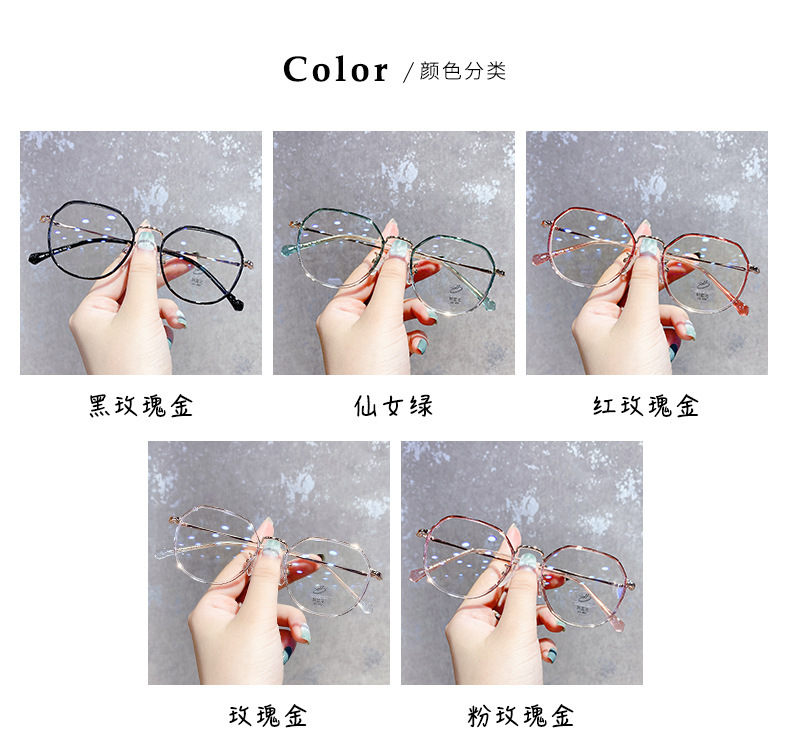 Color / 颜色分类

黑玫瑰金

仙女绿

红玫瑰金

玫瑰金

粉玫瑰金