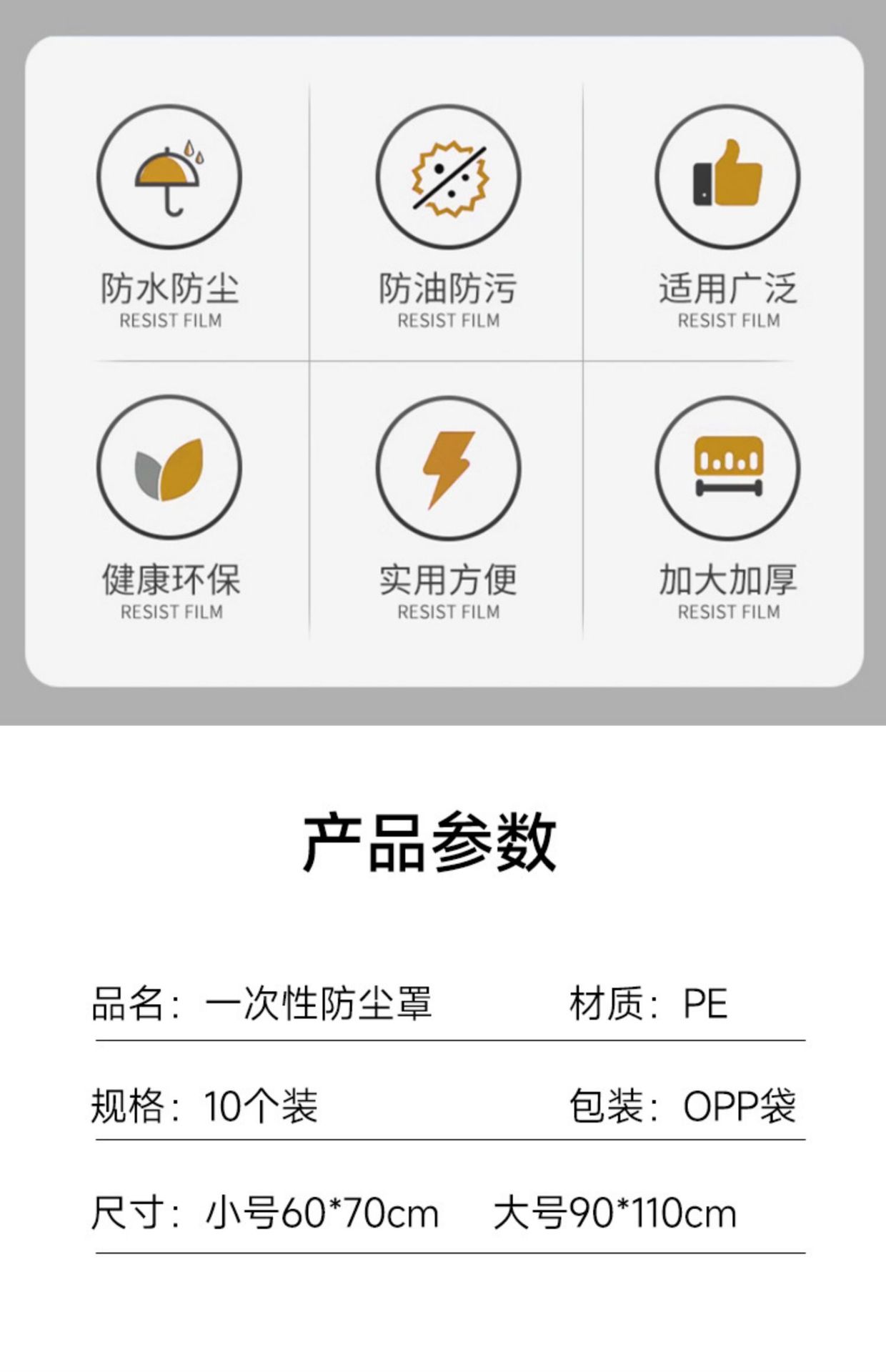 防水防尘
RESIST FILM

防油防污
RESIST FILM

适用广泛
RESIST FILM

健康环保
RESIST FILM

实用方便
RESIST FILM

加大加厚
RESIST FILM

产品参数

品名：一次性防尘罩 材质：PE

规格：10个装 包装：OPP袋

尺寸：小号60*70cm 大号90*110cm