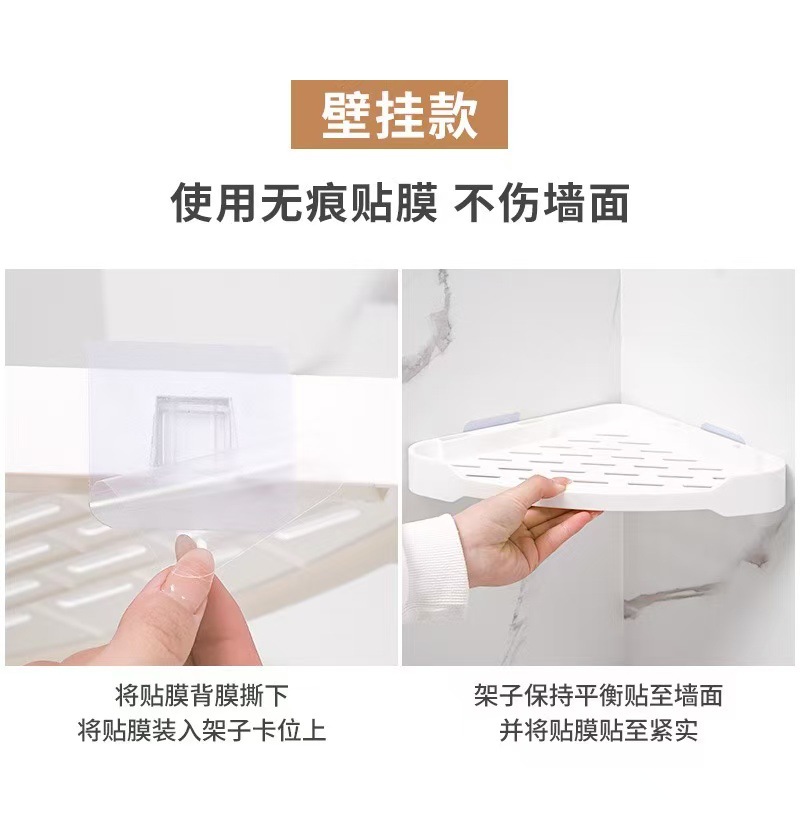 壁挂款

使用无痕贴膜 不伤墙面

将贴膜背膜撕下
将贴膜装入架子卡位上

架子保持平衡贴至墙面
并将贴膜贴至紧实