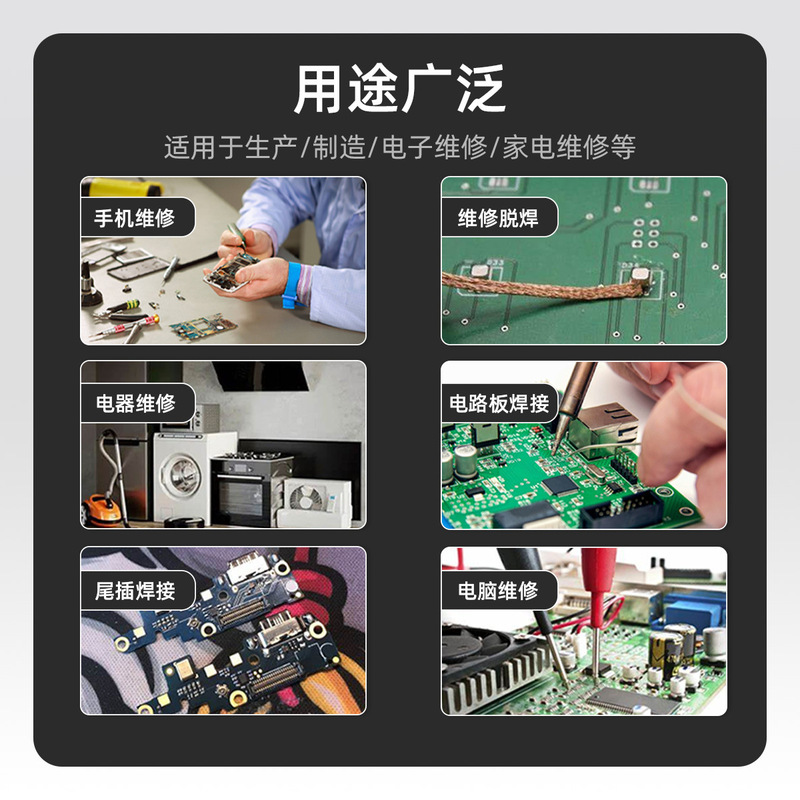 用途广泛

适用于生产/制造/电子维修/家电维修等

手机维修

维修脱焊

电器维修

电路板焊接

尾插焊接

电脑维修