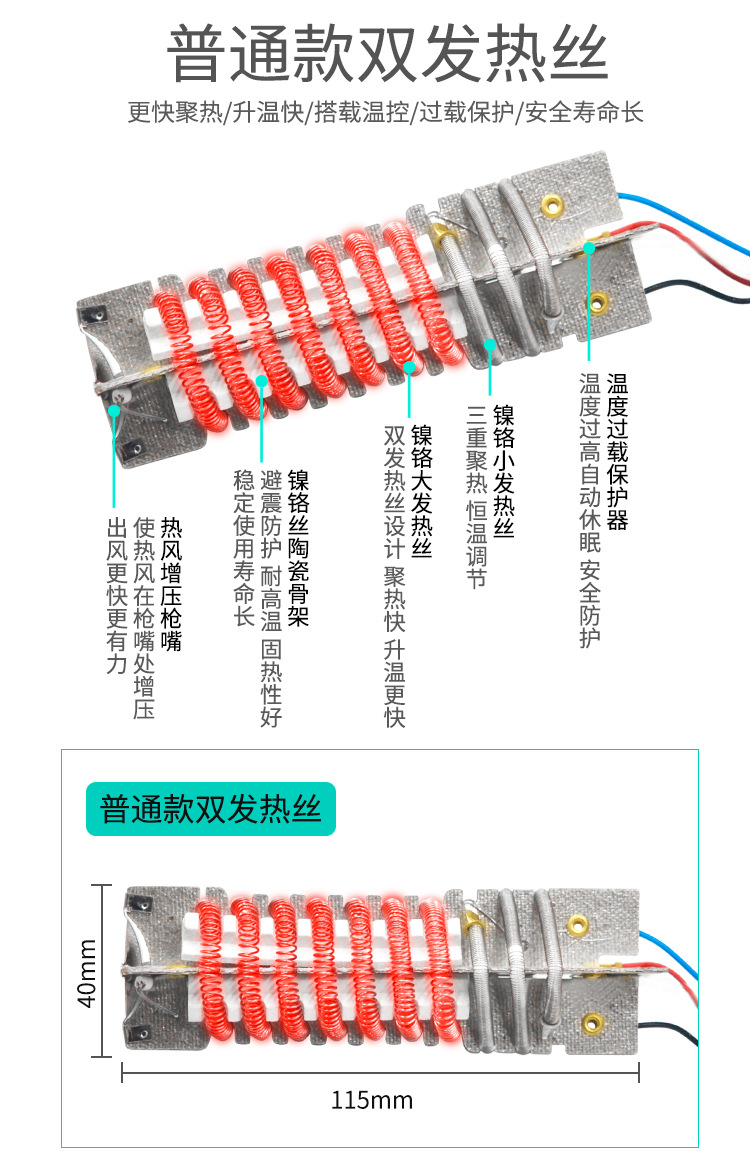 普通款双发热丝

更快聚热/升温快/搭载温控/过载保护/安全寿命长

热风增压枪嘴
使热风在枪嘴处增压
出风更快更有力

镍铬丝陶瓷骨架
避震防护 耐高温 固热性好
稳定使用寿命长

镍铬大发热丝
双发热丝设计 聚热快 升温更快

镍铬小发热丝
三重聚热 恒温调节

温度过载保护器
温度过高自动休眠 安全防护

普通款双发热丝

40mm

115mm