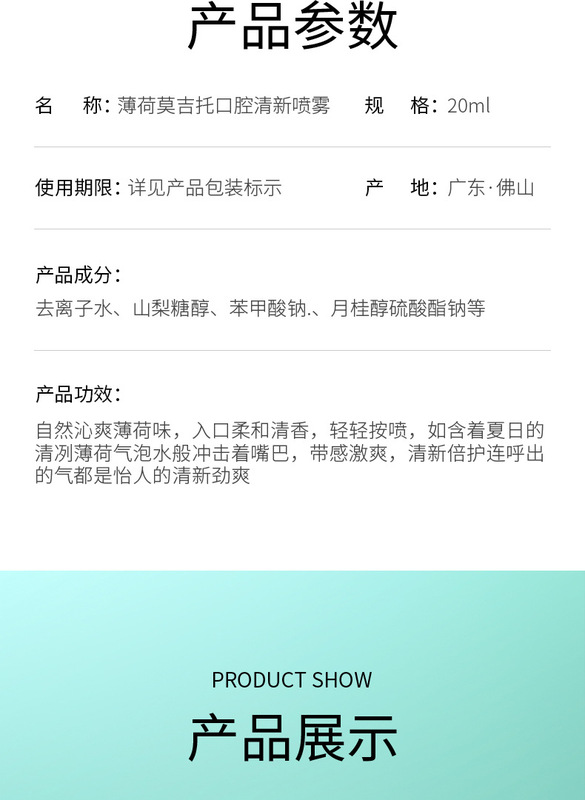 产品参数

名 称：薄荷莫吉托口腔清新喷雾 规 格：20ml

使用期限：详见产品包装标示 产 地：广东·佛山

产品成分：

去离子水、山梨糖醇、苯甲酸钠.、月桂醇硫酸酯钠等

产品功效：

自然沁爽薄荷味，入口柔和清香，轻轻按喷，如含着夏日的清冽薄荷气泡水般冲击着嘴巴，带感激爽，清新倍护连呼出的气都是怡人的清新劲爽

PRODUCT SHOW

产品展示