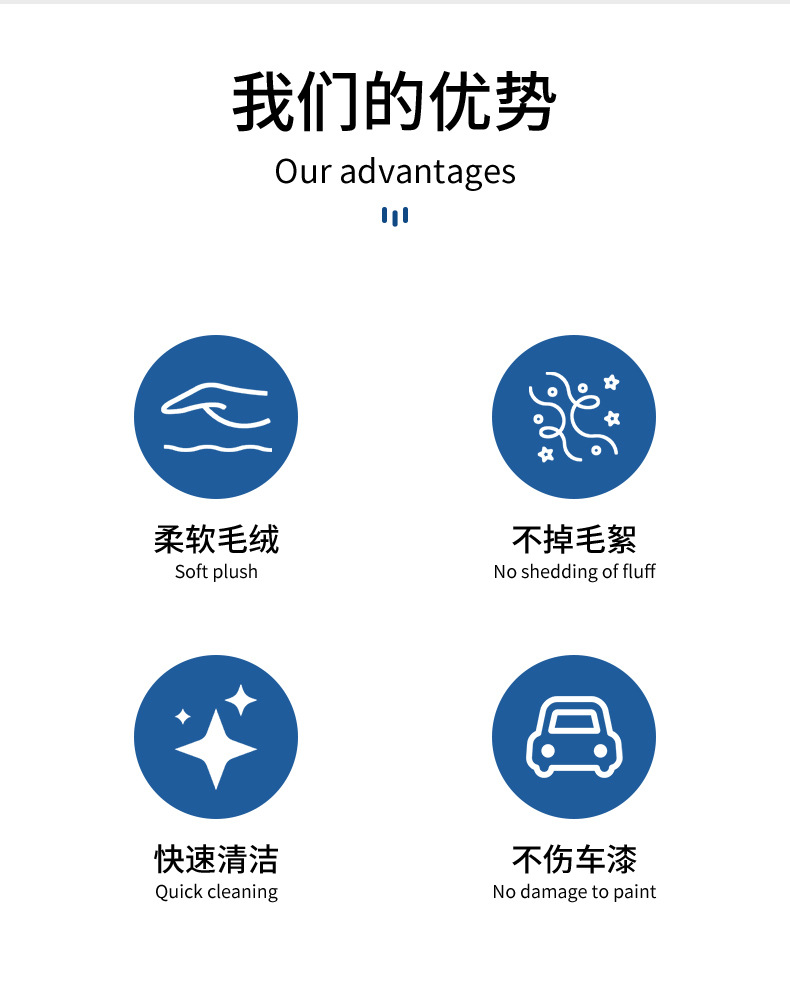 我们的优势

Our advantages

柔软毛绒
Soft plush

不掉毛絮
No shedding of fluff

快速清洁
Quick cleaning

不伤车漆
No damage to paint