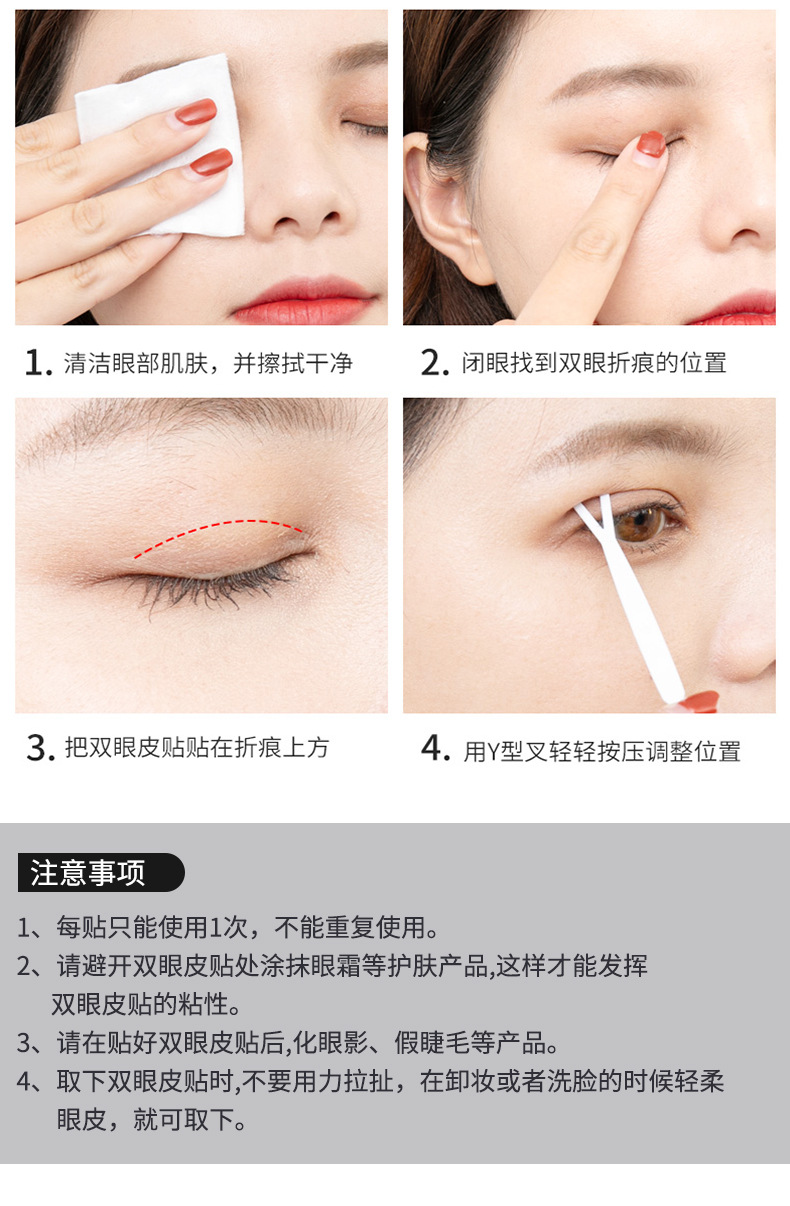 1. 清洁眼部肌肤，并擦拭干净

2. 闭眼找到双眼折痕的位置

3. 把双眼皮贴贴在折痕上方

4. 用Y型叉轻轻按压调整位置

注意事项

1、每贴只能使用1次，不能重复使用。

2、请避开双眼皮贴处涂抹眼霜等护肤产品,这样才能发挥双眼皮贴的粘性。

3、请在贴好双眼皮贴后,化眼影、假睫毛等产品。

4、取下双眼皮贴时,不要用力拉扯，在卸妆或者洗脸的时候轻柔眼皮，就可取下。